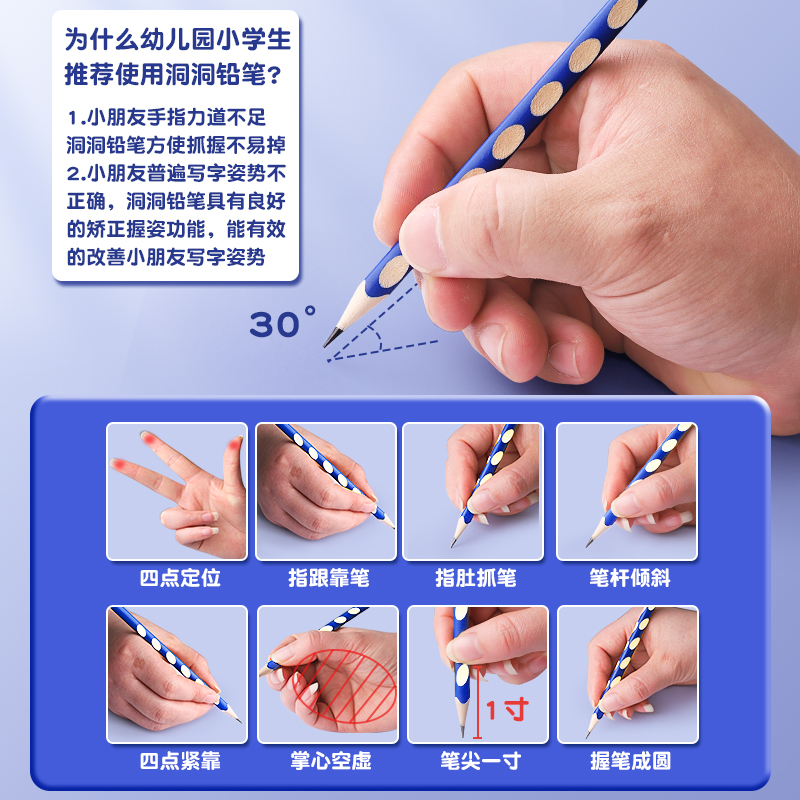 为什么幼儿园小学生推荐使用洞洞铅笔？

1.小朋友手指力道不足洞洞铅笔方便抓握不易掉
2.小朋友普遍写字姿势不正确，洞洞铅笔具有良好的矫正握姿功能，能有效的改善小朋友写字姿势

30°

四点定位

指跟靠笔

指肚抓笔

笔杆倾斜

四点紧靠

掌心空虚

1寸

笔尖一寸

握笔成圆