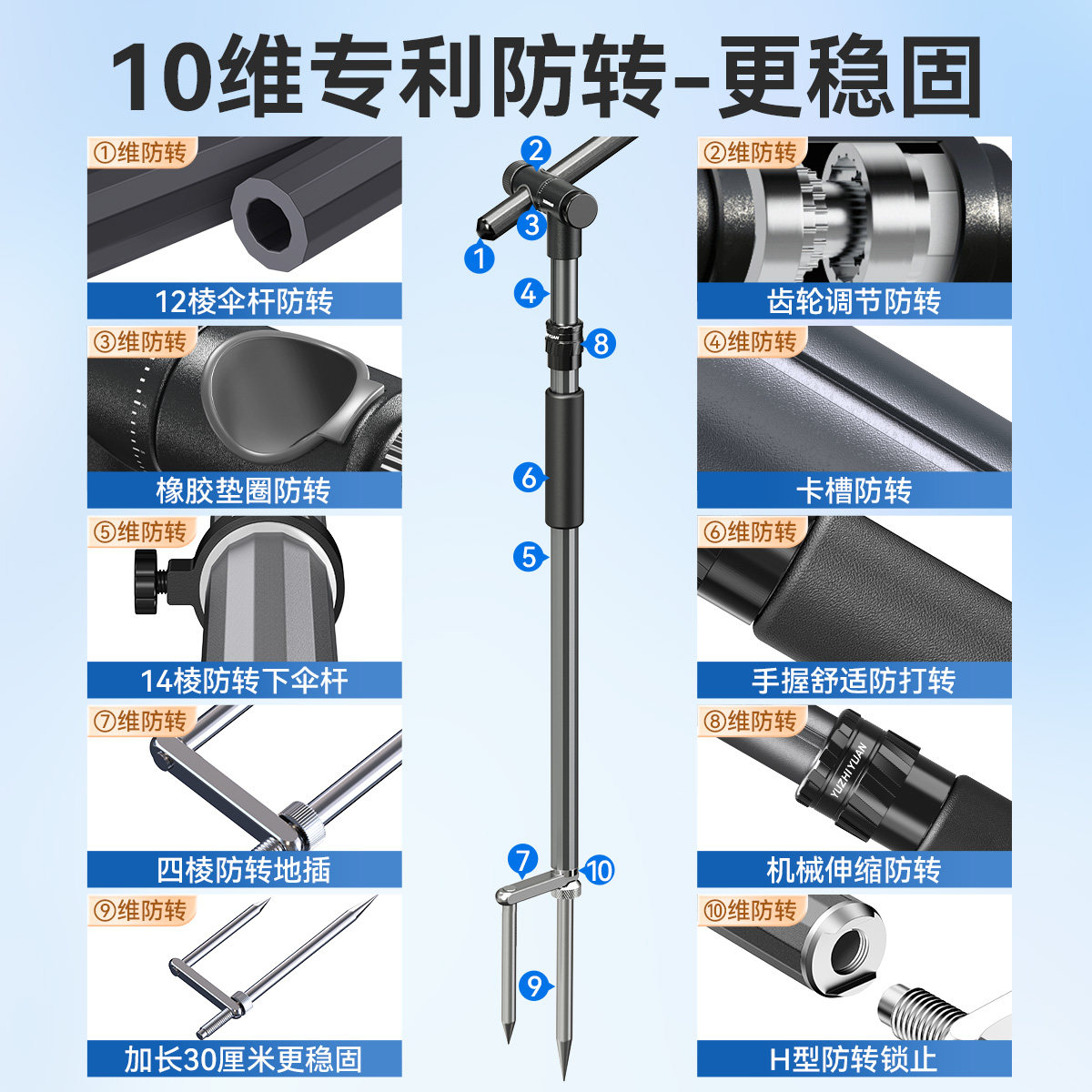 10维专利防转-更稳固

①维防转
12棱伞杆防转

③维防转
橡胶垫圈防转

⑤维防转
14棱防转下伞杆

⑦维防转
四棱防转地插

⑨维防转
加长30厘米更稳固

2
3
1
4
8
6
5
7
10
9

②维防转
齿轮调节防转

④维防转
卡槽防转

⑥维防转
手握舒适防打转

⑧维防转
YUZHIYUAN
机械伸缩防转

⑩维防转
H型防转锁止