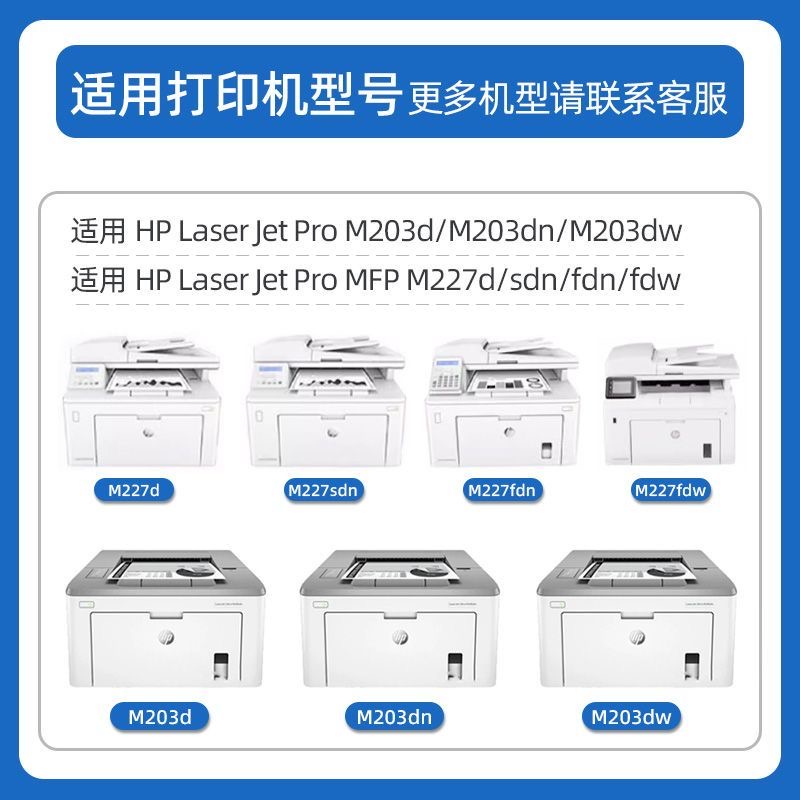 适用打印机型号 更多机型请联系客服

适用 HP Laser Jet Pro M203d/M203dn/M203dw

适用 HP Laser Jet Pro MFP M227d/sdn/fdn/fdw

M227d

M227sdn

M227fdn

M227fdw

M203d

M203dn

M203dw