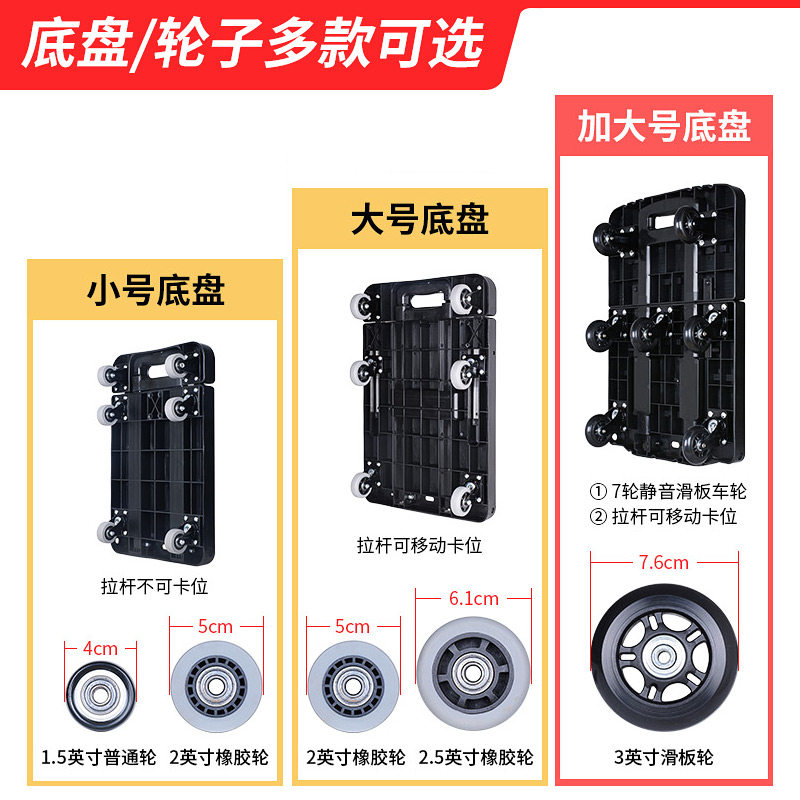 底盘/轮子多款可选

小号底盘

拉杆不可卡位

4cm

5cm

1.5英寸普通轮 2英寸橡胶轮

大号底盘

拉杆可移动卡位

5cm

6.1cm

2英寸橡胶轮 2.5英寸橡胶轮

加大号底盘

① 7轮静音滑板车轮
② 拉杆可移动卡位

7.6cm

3英寸滑板轮