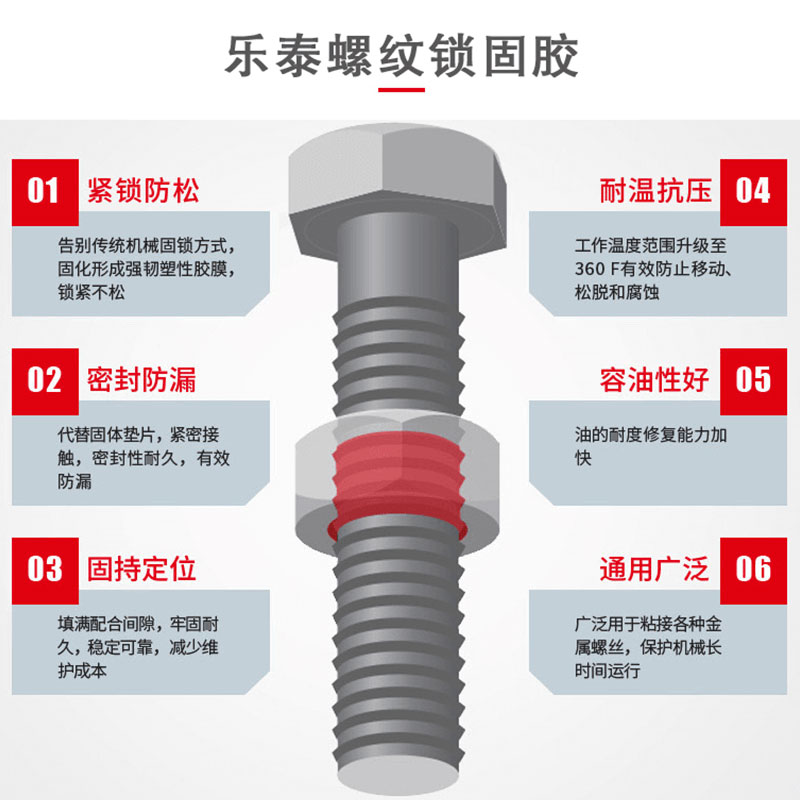 乐泰螺纹锁固胶

01 紧锁防松

告别传统机械固锁方式，固化形成强韧塑性胶膜，锁紧不松

02 密封防漏

代替固体垫片，紧密接触，密封性耐久，有效防漏

03 固持定位

填满配合间隙，牢固耐久，稳定可靠，减少维护成本

耐温抗压 04

工作温度范围升级至360 F有效防止移动、松脱和腐蚀

容油性好 05

油的耐度修复能力加快

通用广泛 06

广泛用于粘接各种金属螺丝，保护机械长时间运行