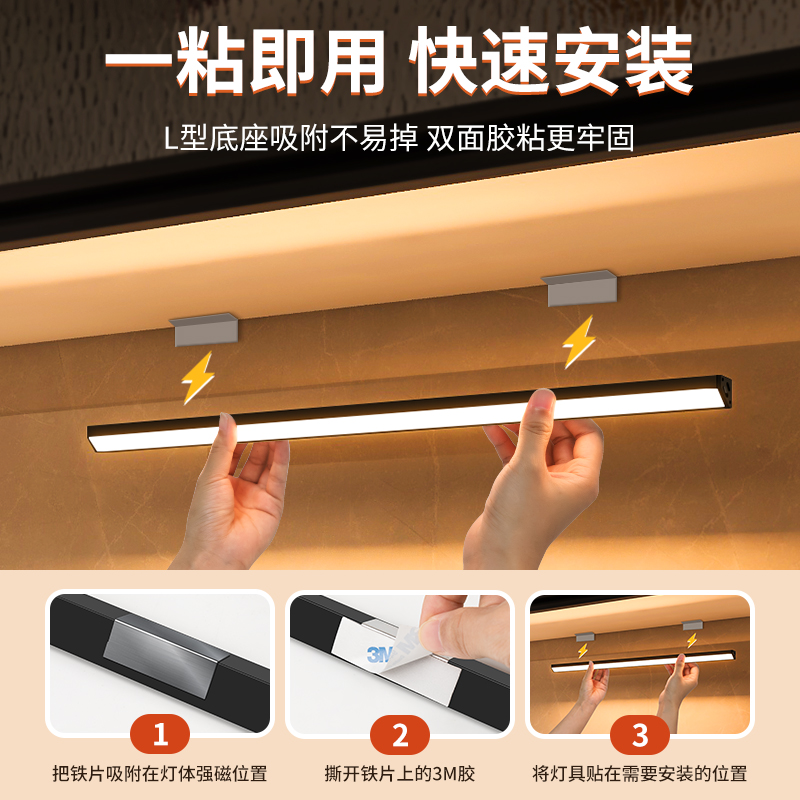 一粘即用 快速安装

L型底座吸附不易掉 双面胶粘更牢固

3M

1
把铁片吸附在灯体强磁位置

2
撕开铁片上的3M胶

3
将灯具贴在需要安装的位置