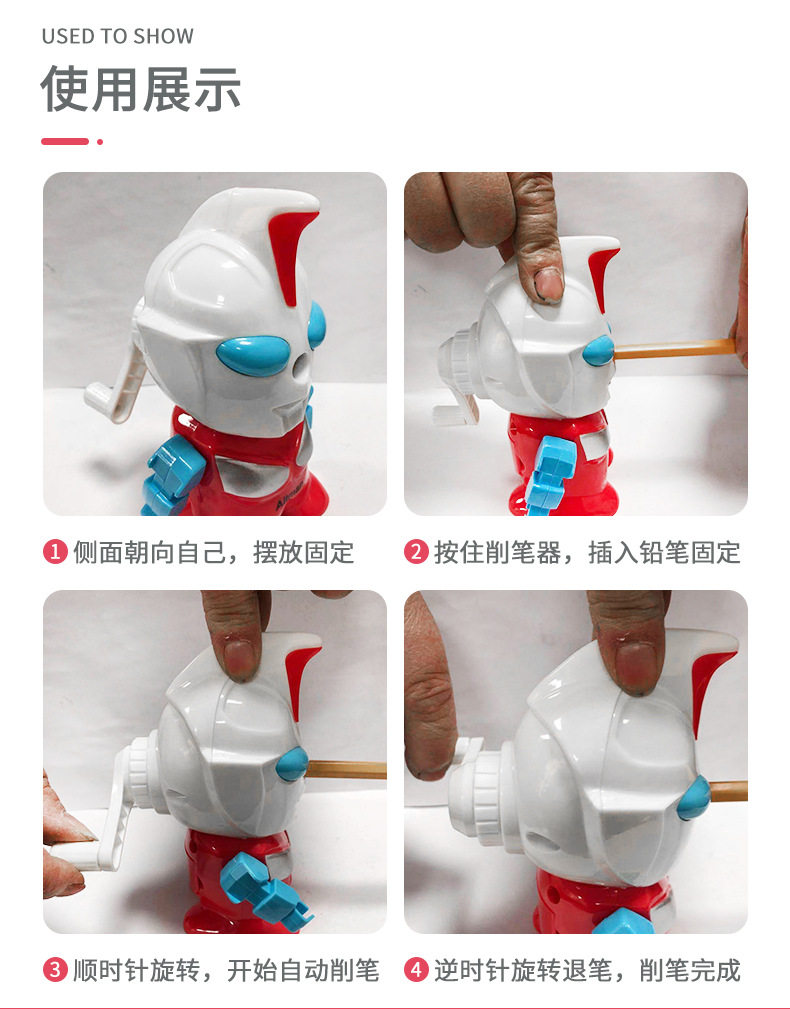 USED TO SHOW

使用展示

1 侧面朝向自己，摆放固定

2 按住削笔器，插入铅笔固定

3 顺时针旋转，开始自动削笔

4 逆时针旋转退笔，削笔完成