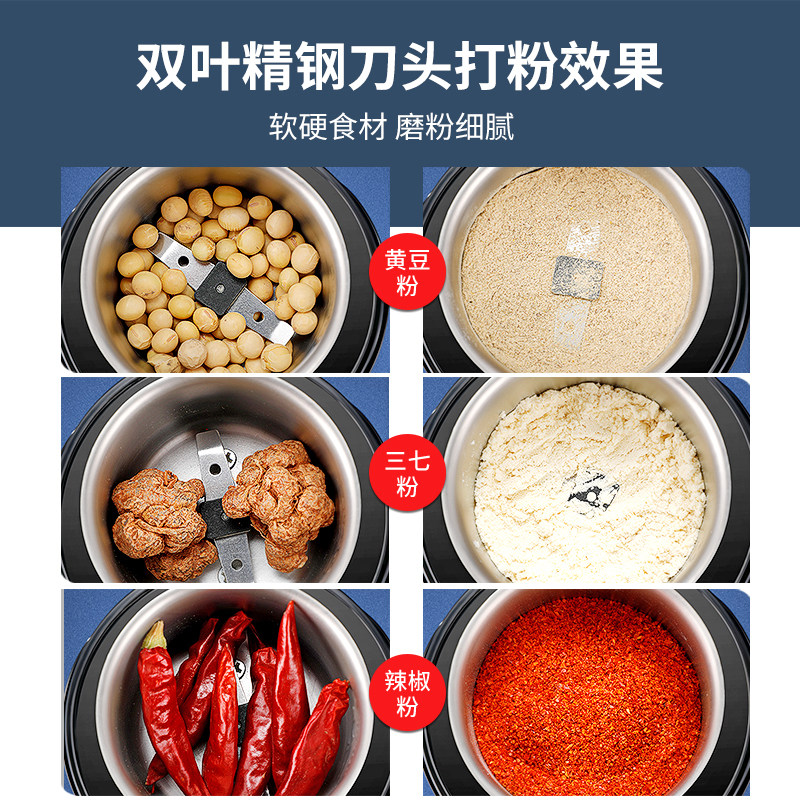 双叶精钢刀头打粉效果

软硬食材 磨粉细腻

黄豆粉

三七粉

辣椒粉