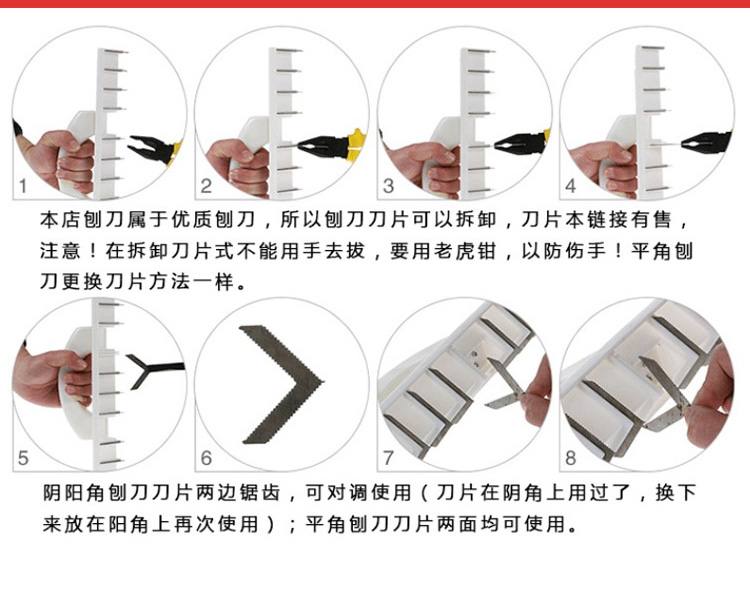 1

2

3

4

本店刨刀属于优质刨刀，所以刨刀刀片可以拆卸，刀片本链接有售，注意！在拆卸刀片式不能用手去拔，要用老虎钳，以防伤手！平角刨刀更换刀片方法一样。

5

6

7

8

阴阳角刨刀刀片两边锯齿，可对调使用（刀片在阴角上用过了，换下来放在阳角上再次使用）；平角刨刀刀片两面均可使用。