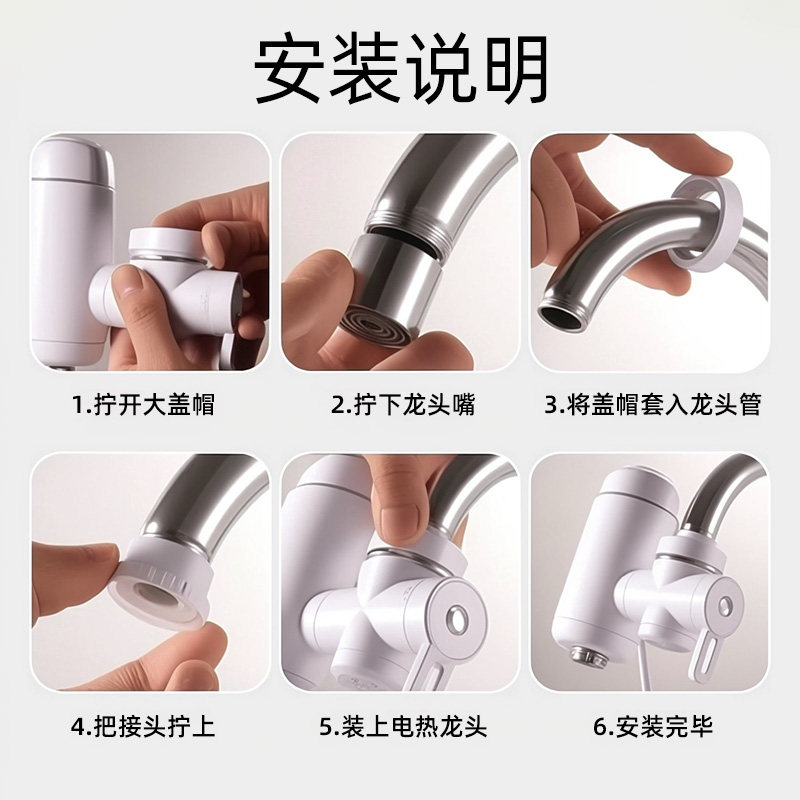 安装说明

1.拧开大盖帽

2.拧下龙头嘴

3.将盖帽套入龙头管

4.把接头拧上

5.装上电热龙头

6.安装完毕