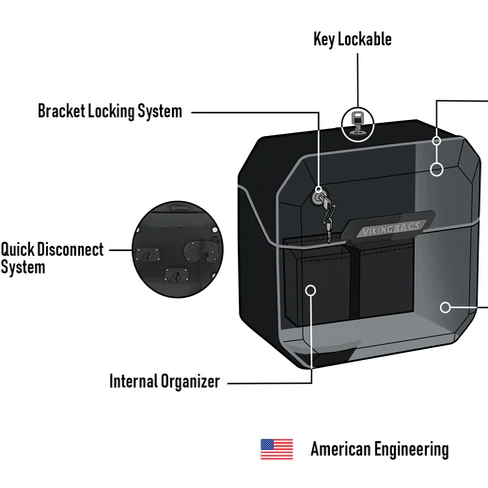 Key Lockable

Bracket Locking System

Quick Disconnect System

VIKINGBAGS

Internal Organizer

American Engineering