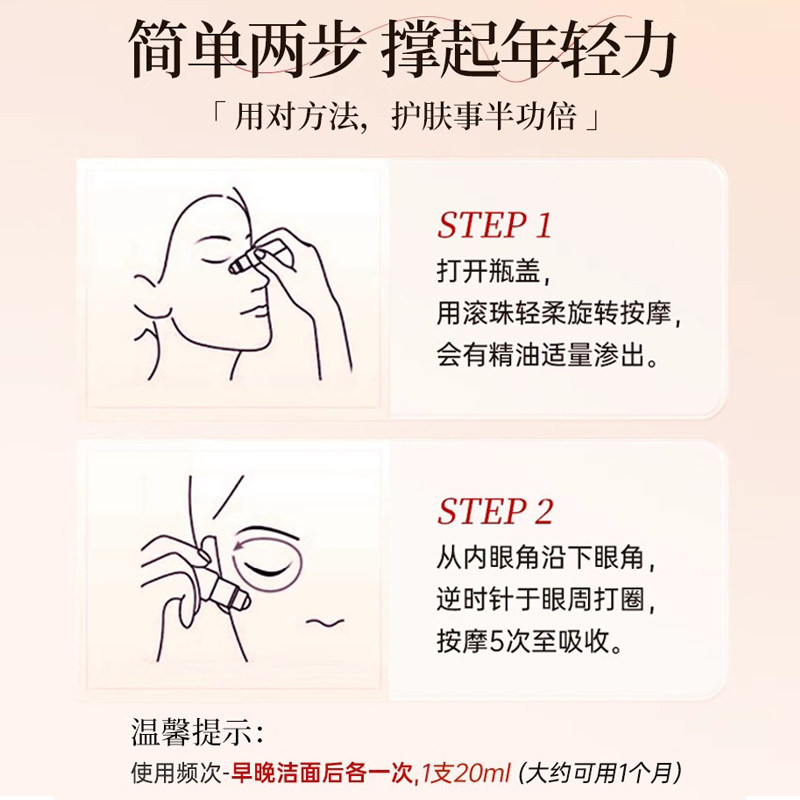 简单两步 撑起年轻力

「 用对方法，护肤事半功倍 」

STEP 1

打开瓶盖，
用滚珠轻柔旋转按摩，
会有精油适量渗出。

STEP 2

从内眼角沿下眼角，
逆时针于眼周打圈，
按摩5次至吸收。

温馨提示：

使用频次-早晚洁面后各一次,1支20ml (大约可用1个月)