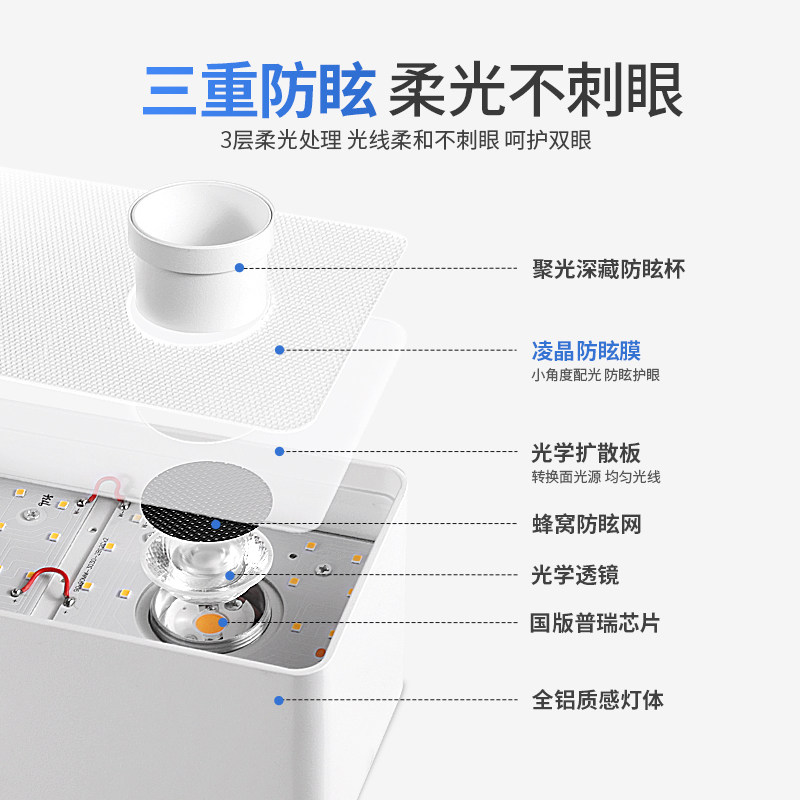 三重防眩 柔光不刺眼
3层柔光处理 光线柔和不刺眼 呵护双眼

聚光深藏防眩杯

凌晶防眩膜
小角度配光 防眩护眼

光学扩散板
转换面光源 均匀光线

蜂窝防眩网

光学透镜

国版普瑞芯片

全铝质感灯体