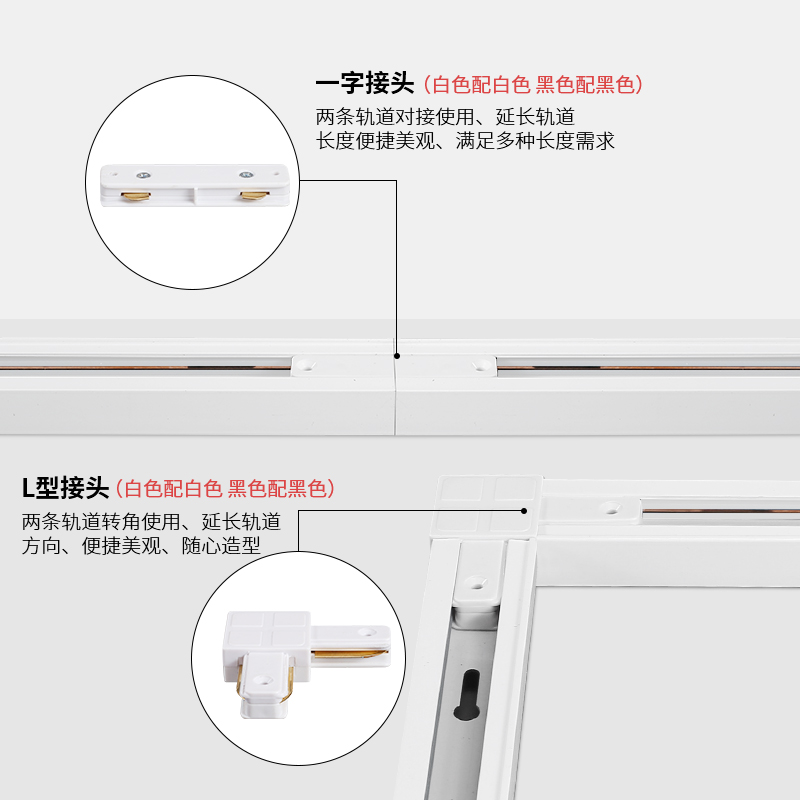 一字接头（白色配白色 黑色配黑色）

两条轨道对接使用、延长轨道
长度便捷美观、满足多种长度需求

L型接头（白色配白色 黑色配黑色）

两条轨道转角使用、延长轨道
方向、便捷美观、随心造型