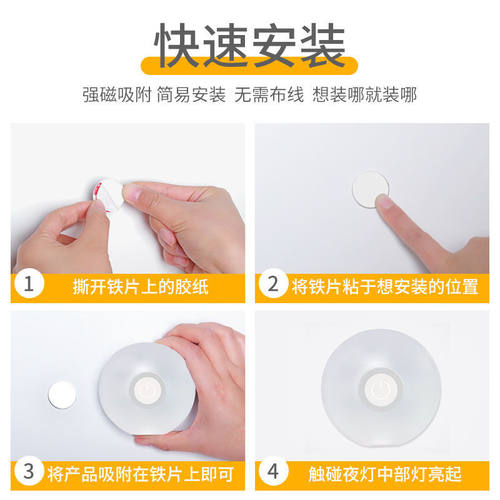 快速安装

强磁吸附 简易安装 无需布线 想装哪就装哪

1 撕开铁片上的胶纸

2 将铁片粘于想安装的位置

3 将产品吸附在铁片上即可

4 触碰夜灯中部灯亮起