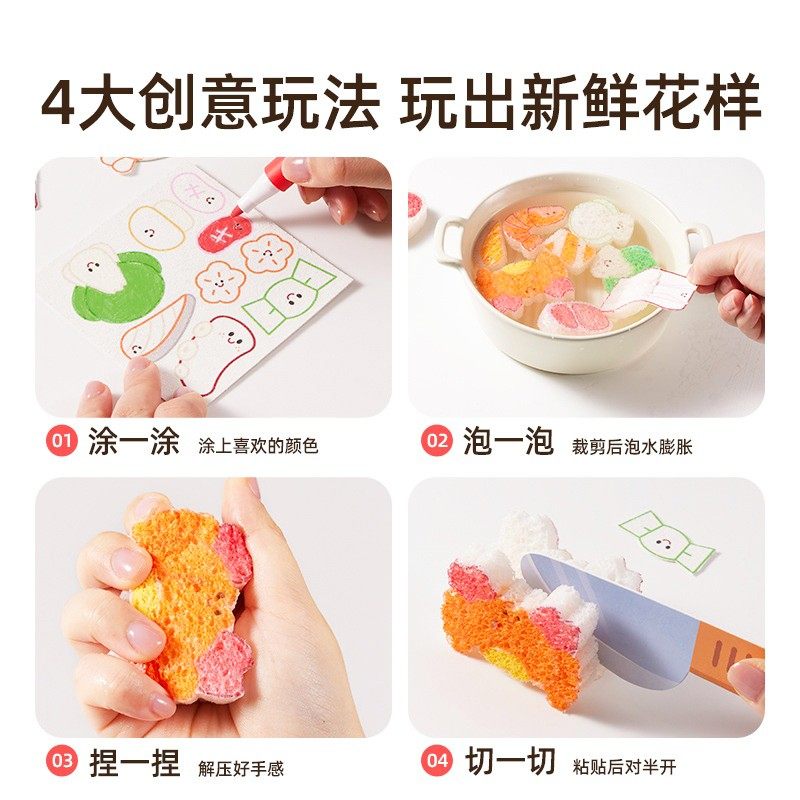 4大创意玩法 玩出新鲜花样

01 涂一涂 涂上喜欢的颜色

02 泡一泡 裁剪后泡水膨胀

03 捏一捏 解压好手感

04 切一切 粘贴后对半开