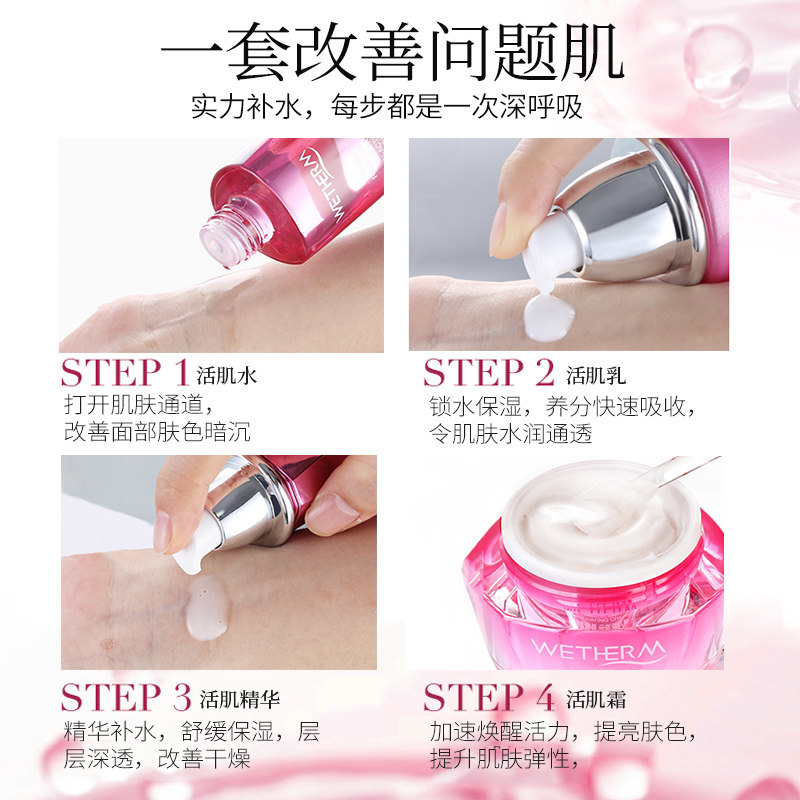 一套改善问题肌

实力补水，每步都是一次深呼吸

WETHERM

STEP 1 活肌水

打开肌肤通道，改善面部肤色暗沉

STEP 2 活肌乳

锁水保湿，养分快速吸收，令肌肤水润通透

STEP 3 活肌精华

精华补水，舒缓保湿，层层深透，改善干燥

WETHERM

STEP 4 活肌霜

加速焕醒活力，提亮肤色，提升肌肤弹性，