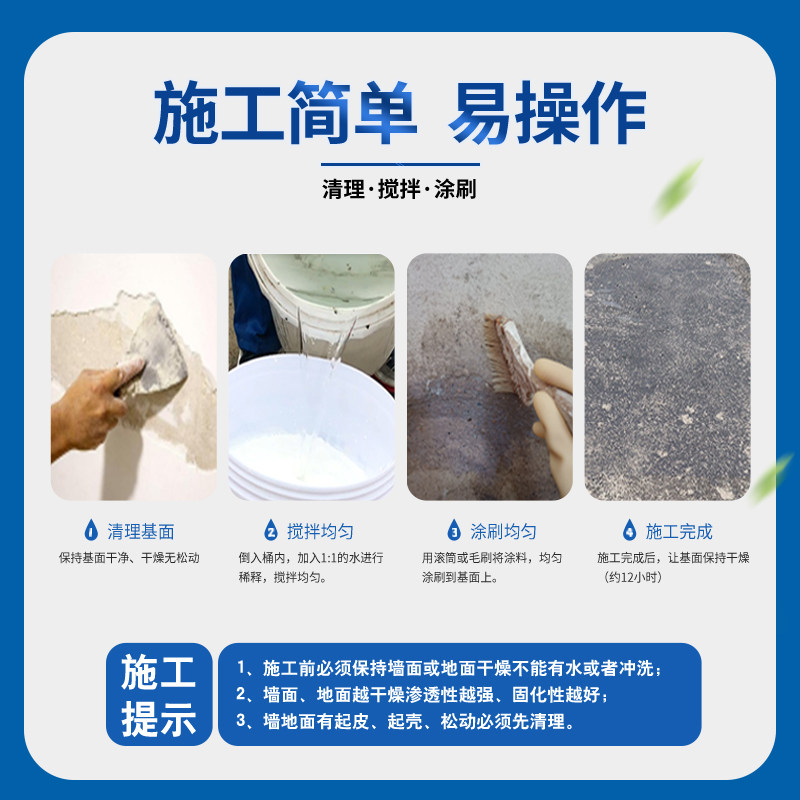 施工简单 易操作

清理·搅拌·涂刷

1 清理基面
保持基面干净、干燥无松动

2 搅拌均匀
倒入桶内，加入1:1的水进行稀释，搅拌均匀。

3 涂刷均匀
用滚筒或毛刷将涂料，均匀涂刷到基面上。

4 施工完成
施工完成后，让基面保持干燥（约12小时）

施工提示

1、施工前必须保持墙面或地面干燥不能有水或者冲洗；
2、墙面、地面越干燥渗透性越强、固化性越好；
3、墙地面有起皮、起壳、松动必须先清理。