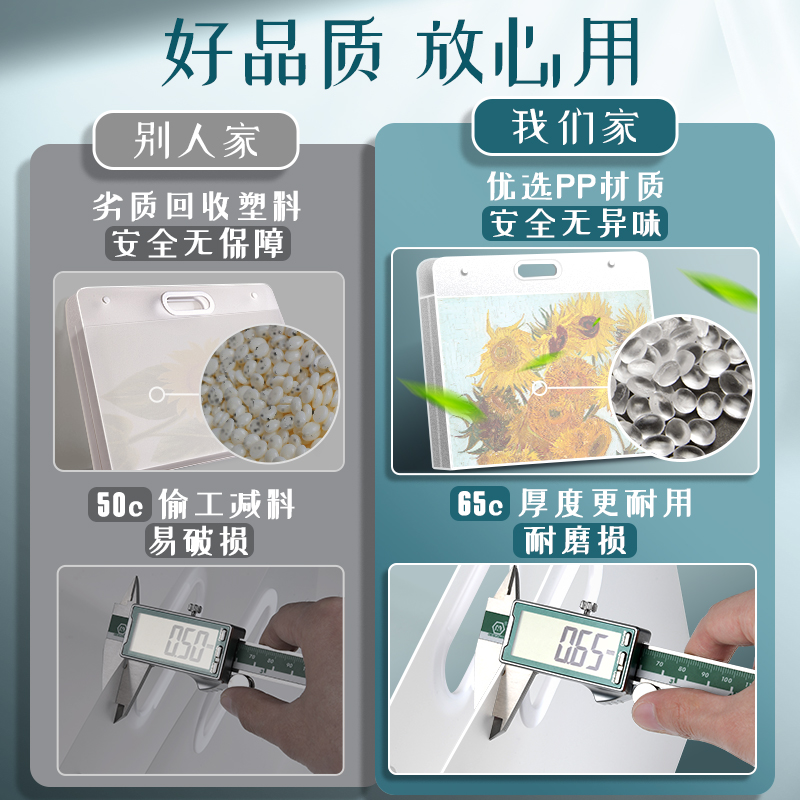 好品质 放心用

别人家

劣质回收塑料
安全无保障

50c 偷工减料
易破损

0.50

我们家

优选PP材质
安全无异味

65c 厚度更耐用
耐磨损

0.65