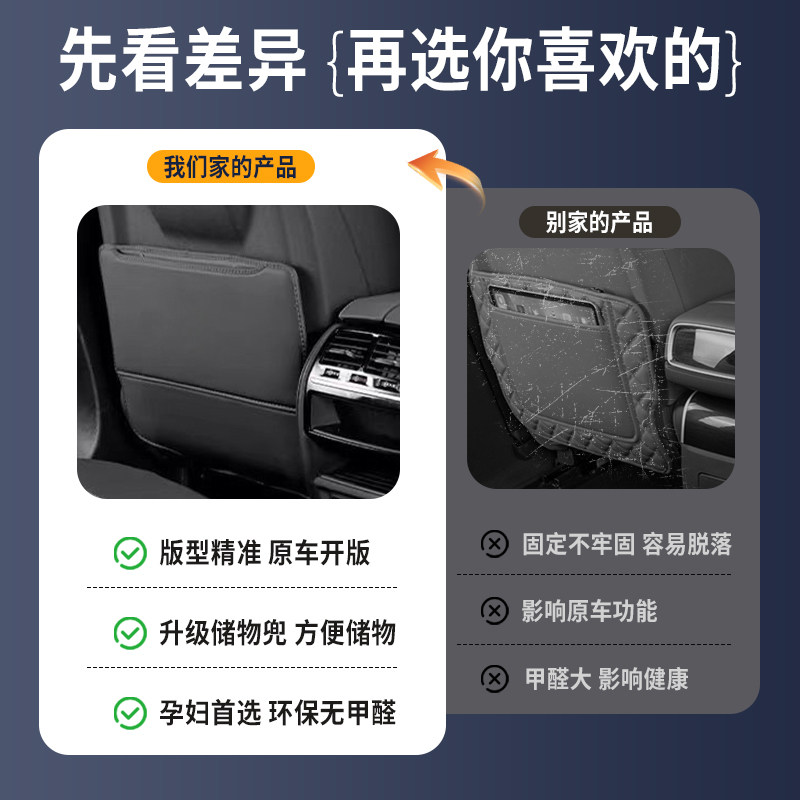 先看差异 {再选你喜欢的}

我们家的产品

版型精准 原车开版

升级储物兜 方便储物

孕妇首选 环保无甲醛

别家的产品

固定不牢固 容易脱落

影响原车功能

甲醛大 影响健康