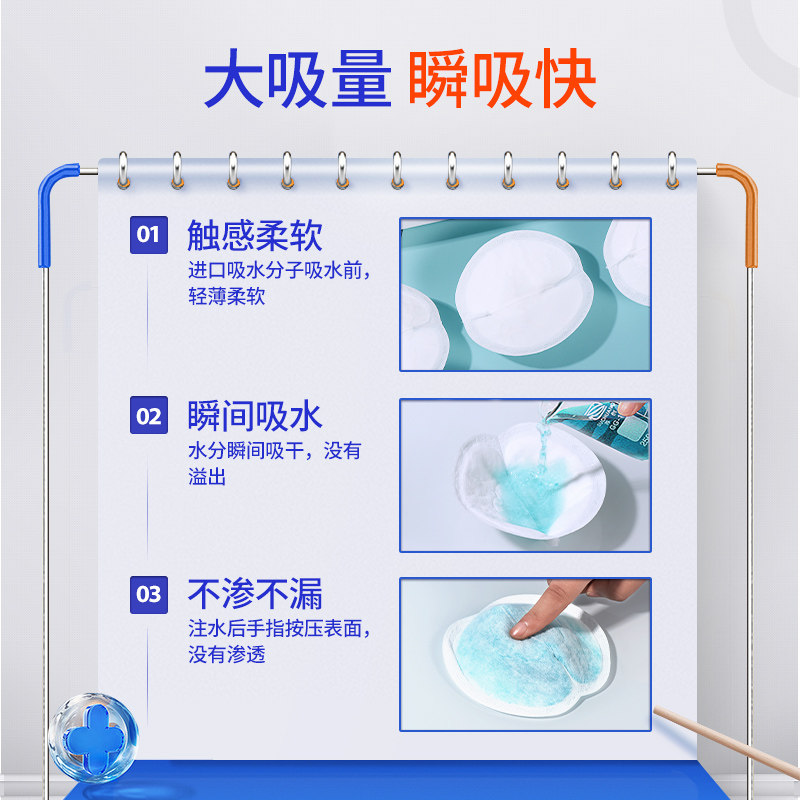 大吸量 瞬吸快

01 触感柔软
进口吸水分子吸水前，轻薄柔软

02 瞬间吸水
水分瞬间吸干，没有溢出

03 不渗不漏
注水后手指按压表面，没有渗透