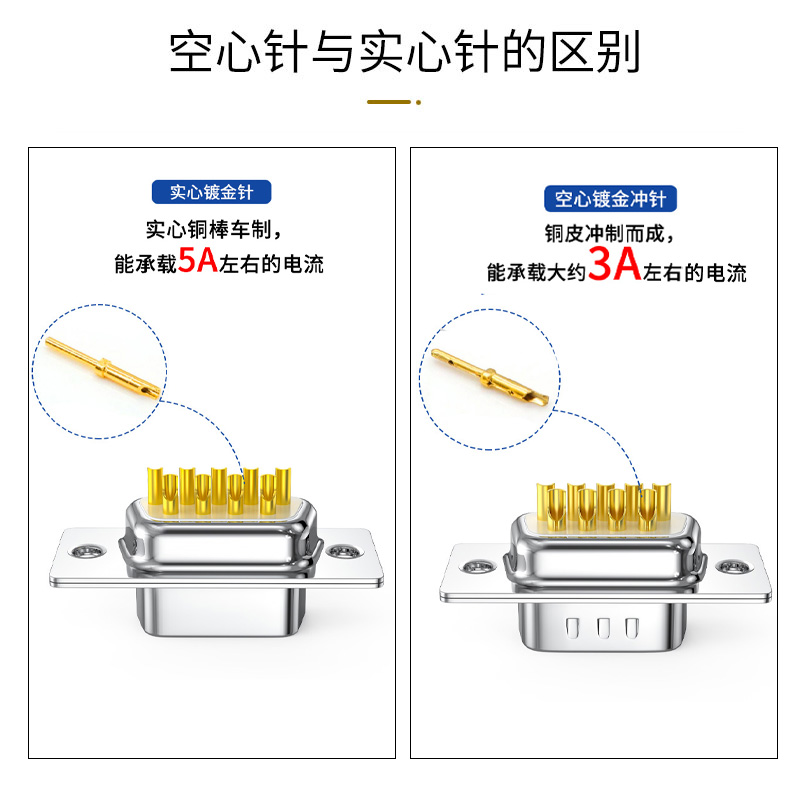 空心针与实心针的区别

实心镀金针

实心铜棒车制，
能承载5A左右的电流

空心镀金冲针

铜皮冲制而成，
能承载大约3A左右的电流