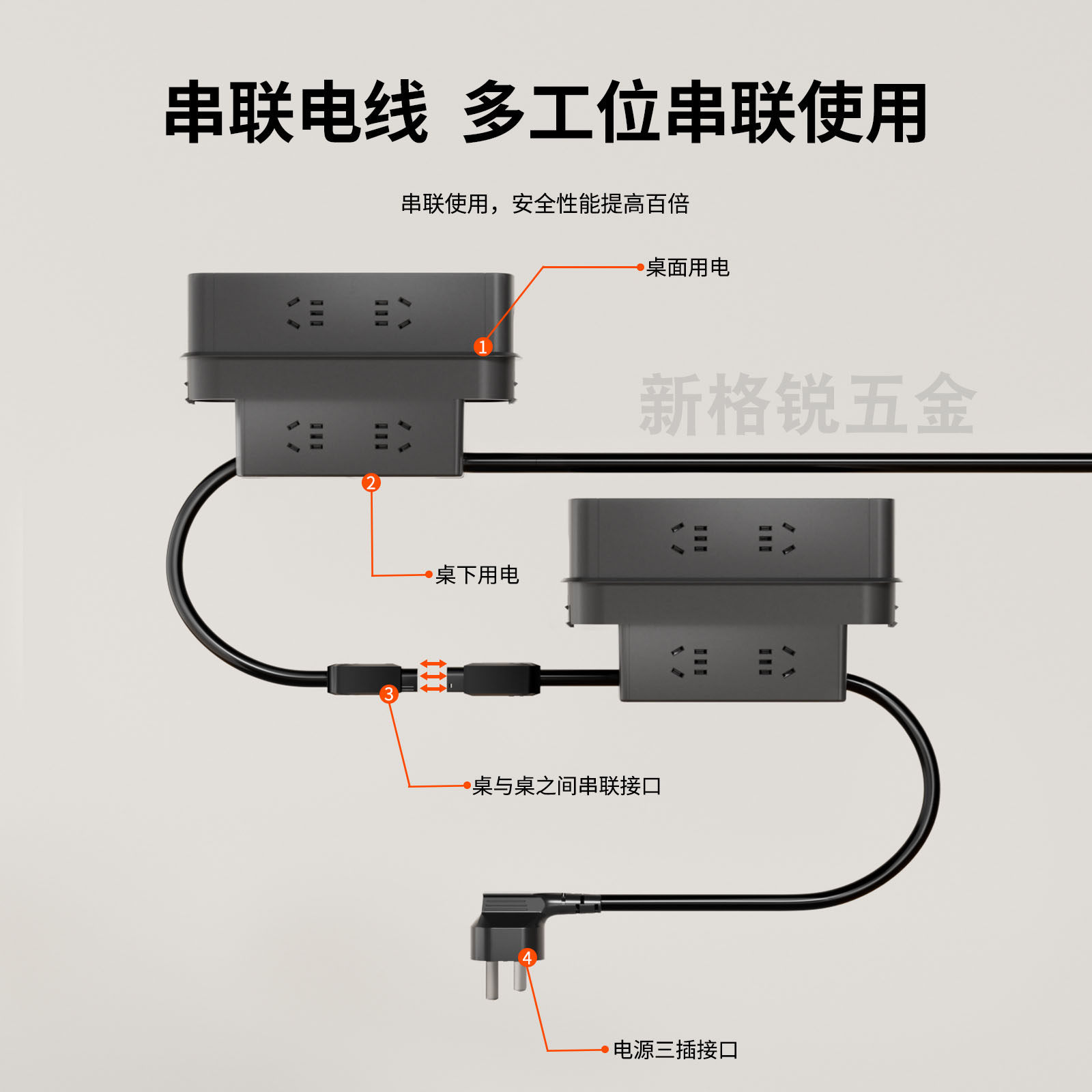 串联电线 多工位串联使用

串联使用，安全性能提高百倍

桌面用电

1

新格锐五金

2

桌下用电

3

桌与桌之间串联接口

4

电源三插接口