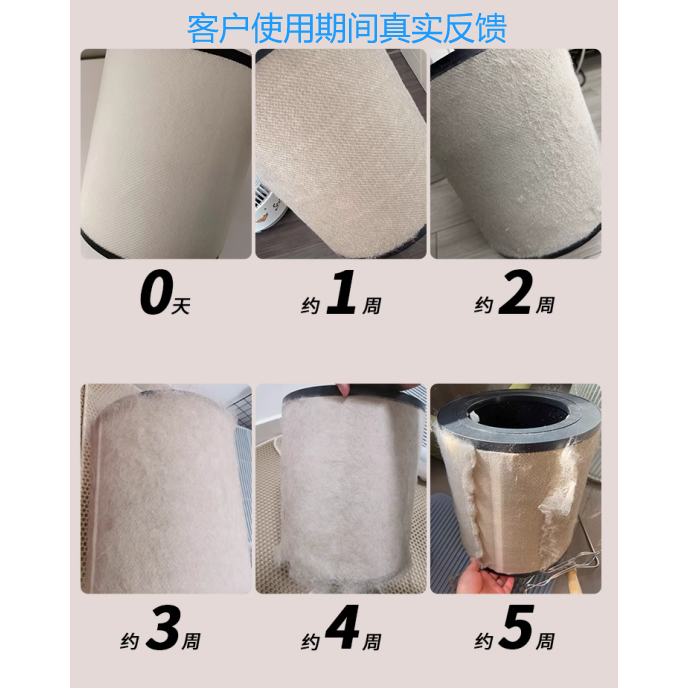 客户使用期间真实反馈

0天

约1周

约2周

约3周

约4周

约5周