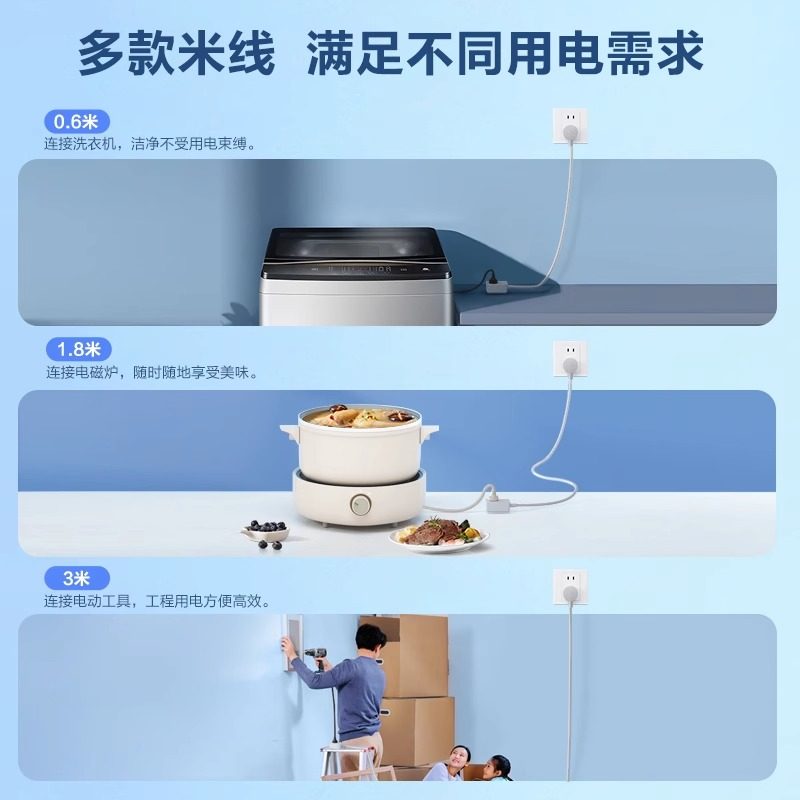 多款米线 满足不同用电需求

0.6米
连接洗衣机，洁净不受用电束缚。

1.8米
连接电磁炉，随时随地享受美味。

3米
连接电动工具，工程用电方便高效。