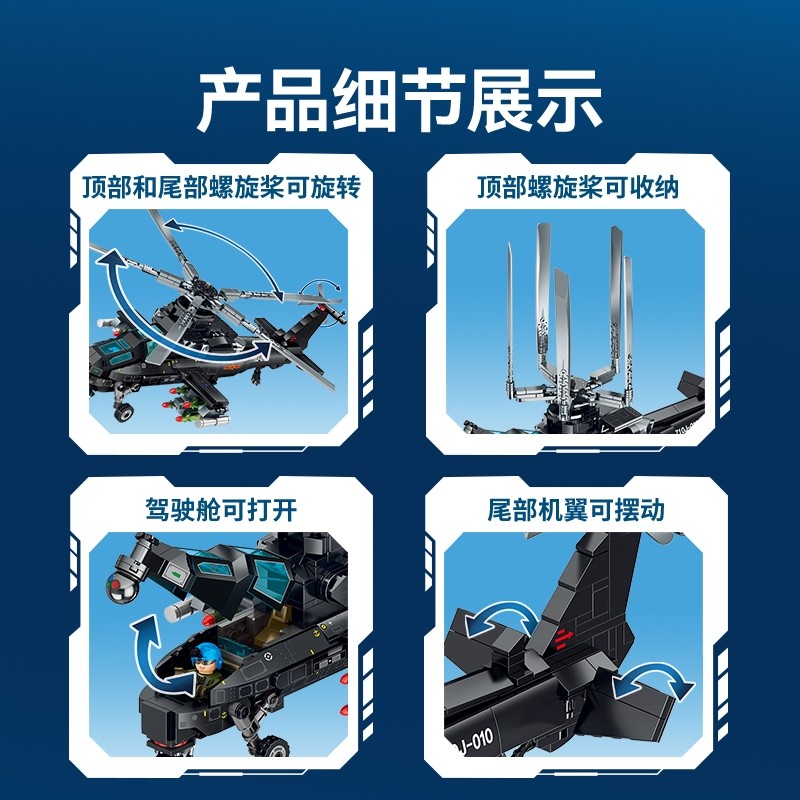 产品细节展示

顶部和尾部螺旋桨可旋转

顶部螺旋桨可收纳

驾驶舱可打开

尾部机翼可摆动

J-010