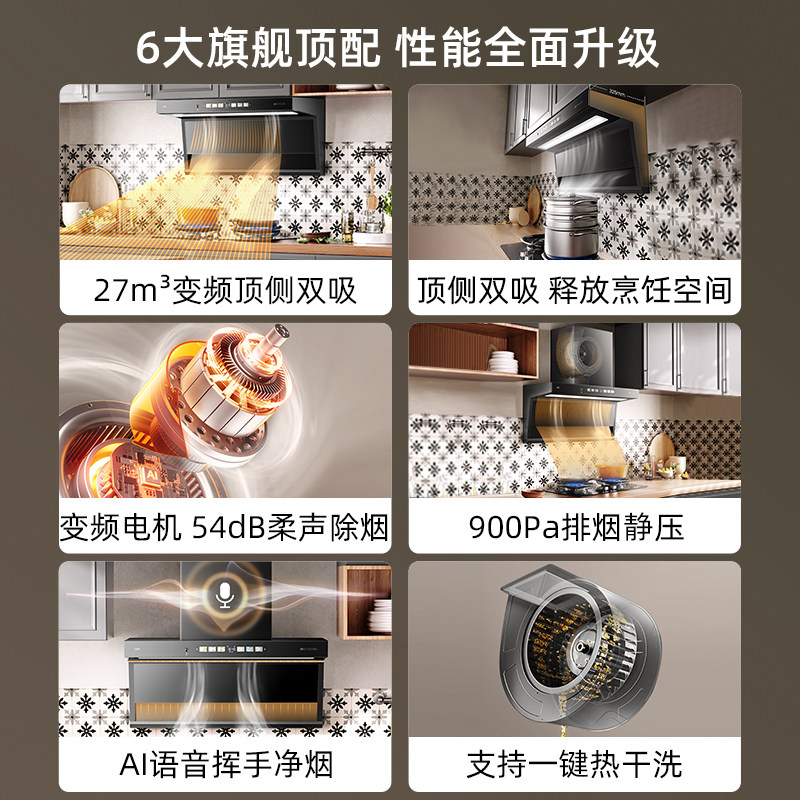 6大旗舰顶配 性能全面升级

$27m^3$变频顶侧双吸

顶侧双吸 释放烹饪空间

AI

变频电机 54dB柔声除烟

900Pa排烟静压

AI语音挥手净烟

支持一键热干洗