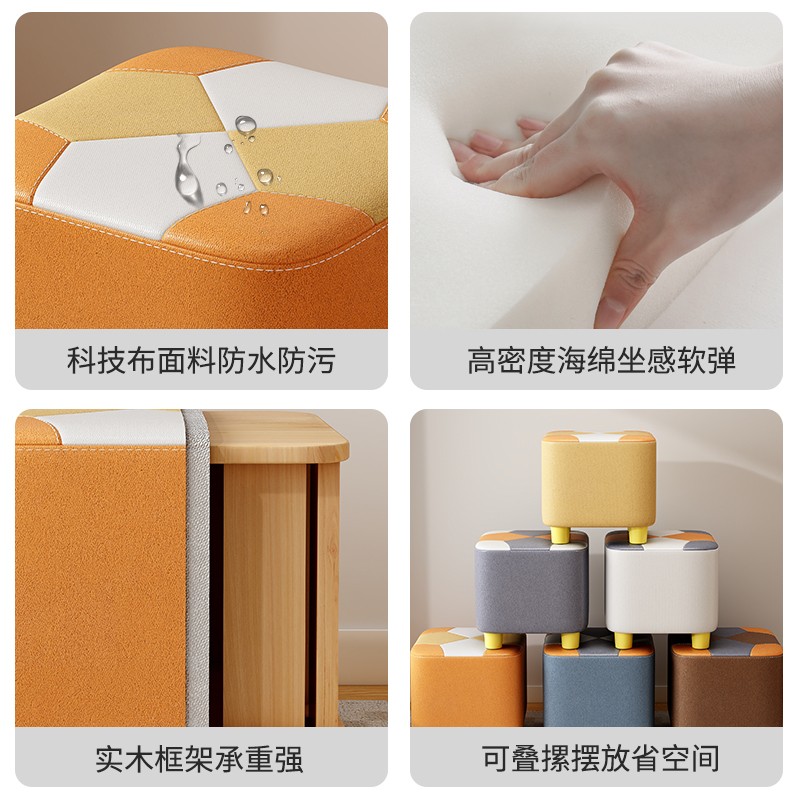 科技布面料防水防污

高密度海绵坐感软弹

实木框架承重强

可叠摞摆放省空间