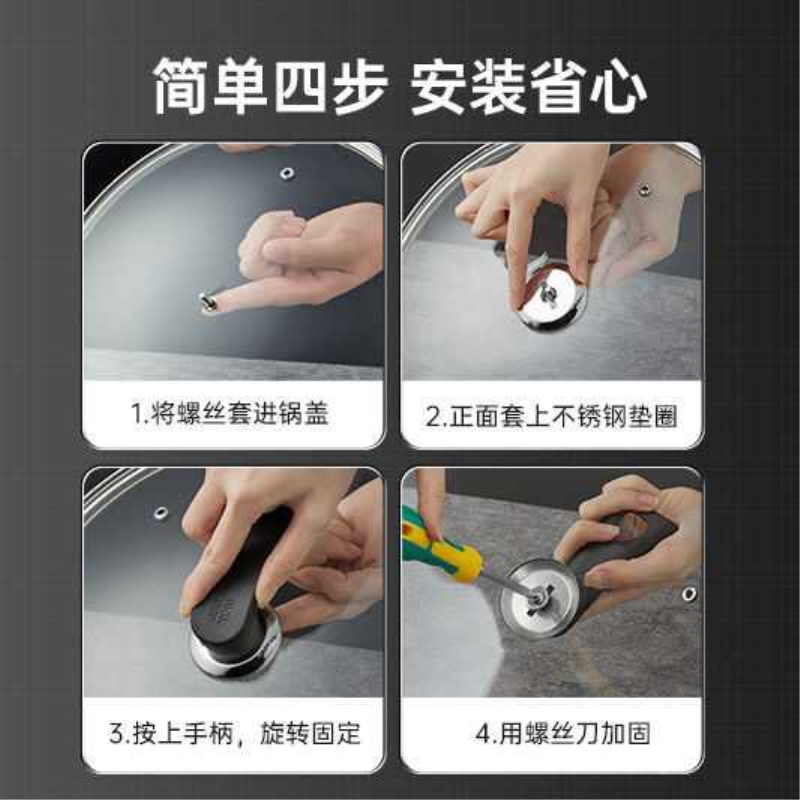 简单四步 安装省心

1.将螺丝套进锅盖

2.正面套上不锈钢垫圈

3.按上手柄，旋转固定

4.用螺丝刀加固