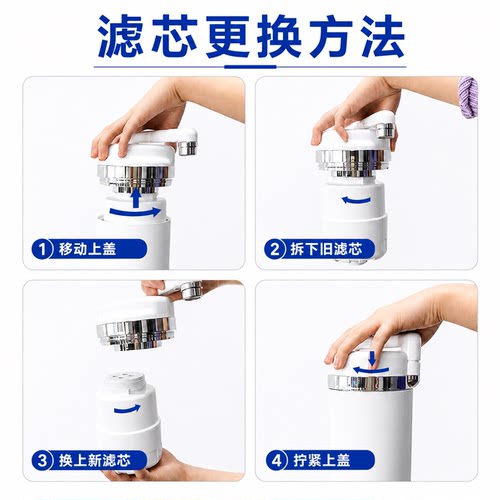 滤芯更换方法

1 移动上盖

2 拆下旧滤芯

3 换上新滤芯

4 拧紧上盖