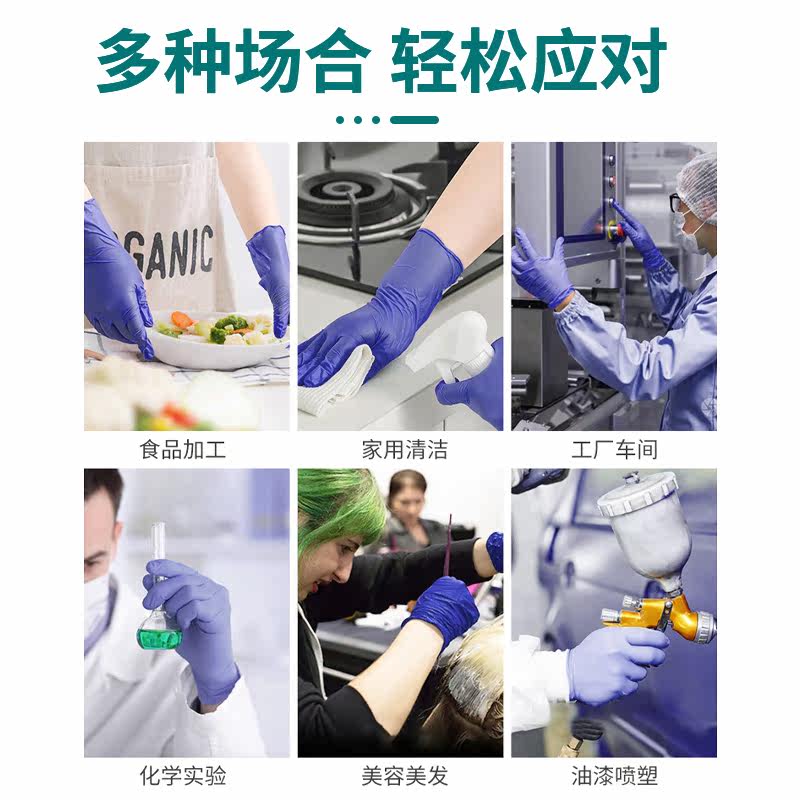 多种场合 轻松应对

GANIC

食品加工

家用清洁

工厂车间

化学实验

美容美发

油漆喷塑