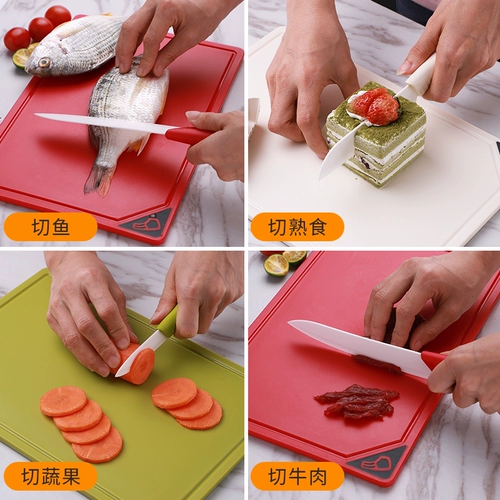 切鱼

切熟食

切蔬果

切牛肉