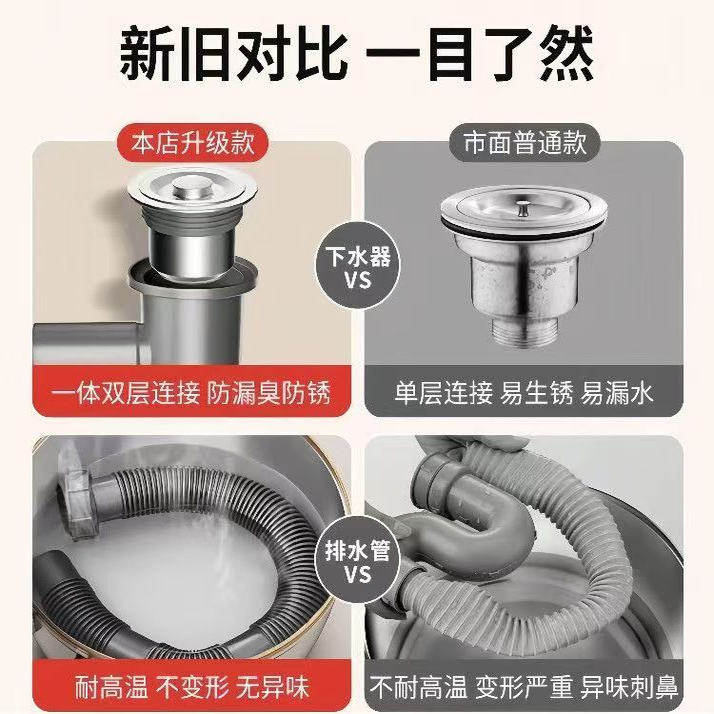 新旧对比 一目了然

本店升级款

市面普通款

下水器
VS

一体双层连接 防漏臭防锈

单层连接 易生锈 易漏水

排水管
VS

耐高温 不变形 无异味

不耐高温 变形严重 异味刺鼻