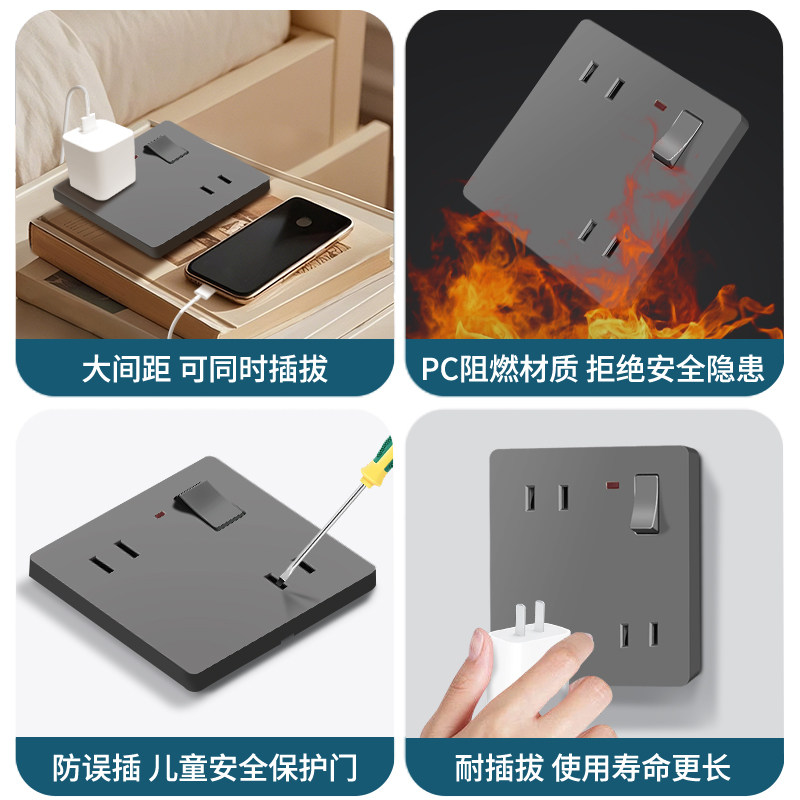 大间距 可同时插拔

PC阻燃材质 拒绝安全隐患

防误插 儿童安全保护门

耐插拔 使用寿命更长