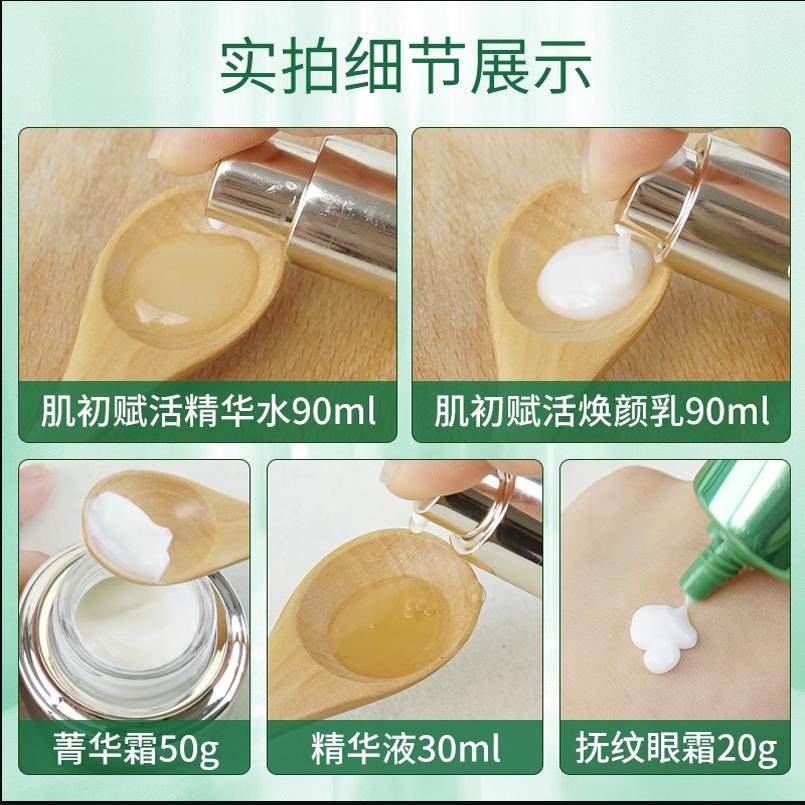 实拍细节展示

肌初赋活精华水90ml

肌初赋活焕颜乳90ml

菁华霜50g

精华液30ml

抚纹眼霜20g