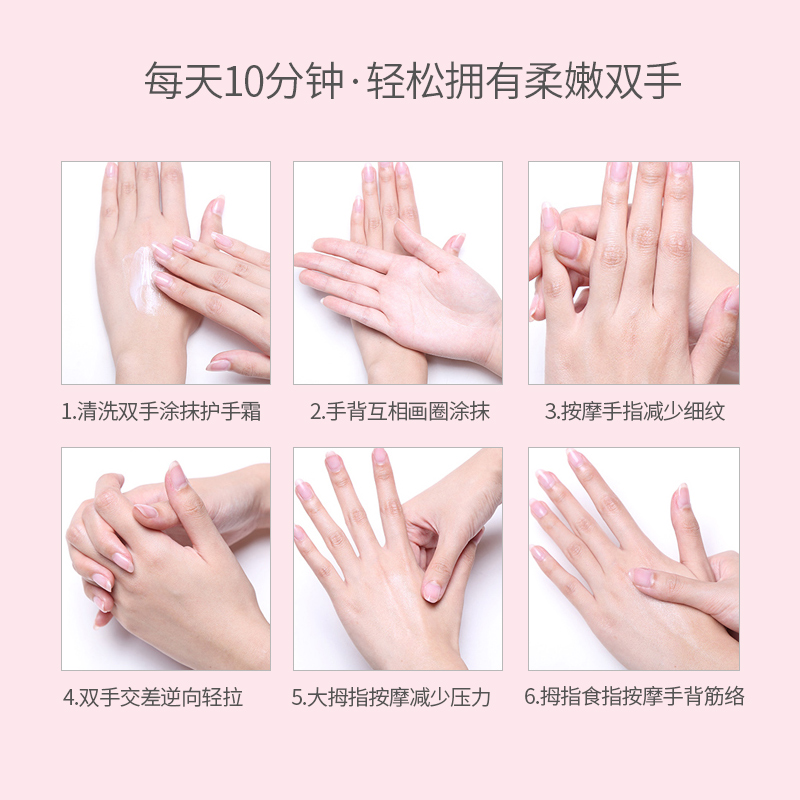 每天10分钟·轻松拥有柔嫩双手

1.清洗双手涂抹护手霜

2.手背互相画圈涂抹

3.按摩手指减少细纹

4.双手交差逆向轻拉

5.大拇指按摩减少压力

6.拇指食指按摩手背筋络