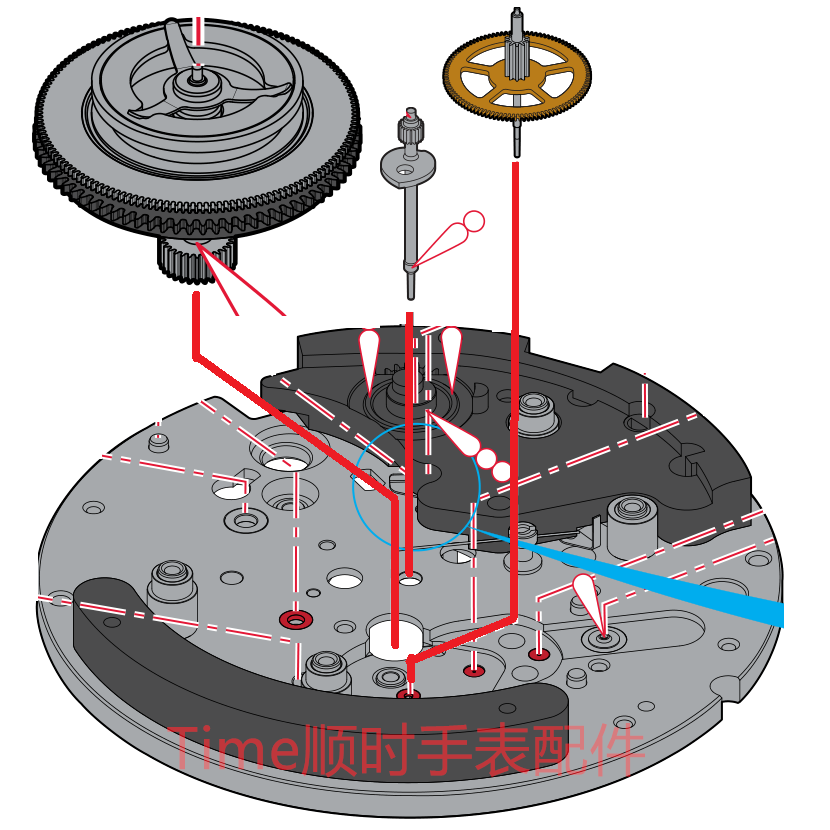 Time顺时手表配件