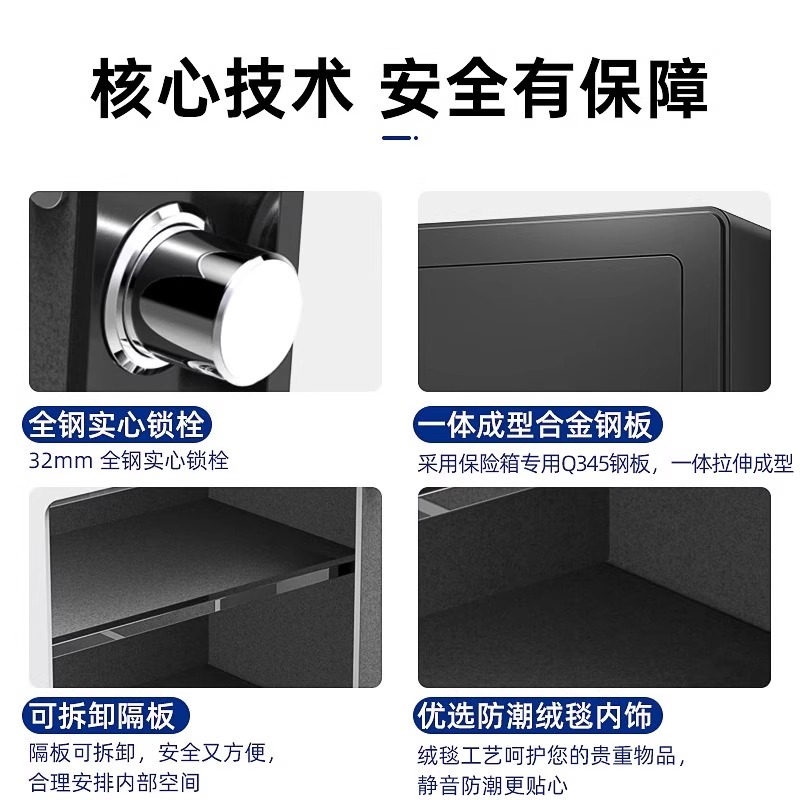 核心技术 安全有保障

全钢实心锁栓
32mm 全钢实心锁栓

一体成型合金钢板
采用保险箱专用Q345钢板，一体拉伸成型

可拆卸隔板
隔板可拆卸，安全又方便，合理安排内部空间

优选防潮绒毯内饰
绒毯工艺呵护您的贵重物品，静音防潮更贴心