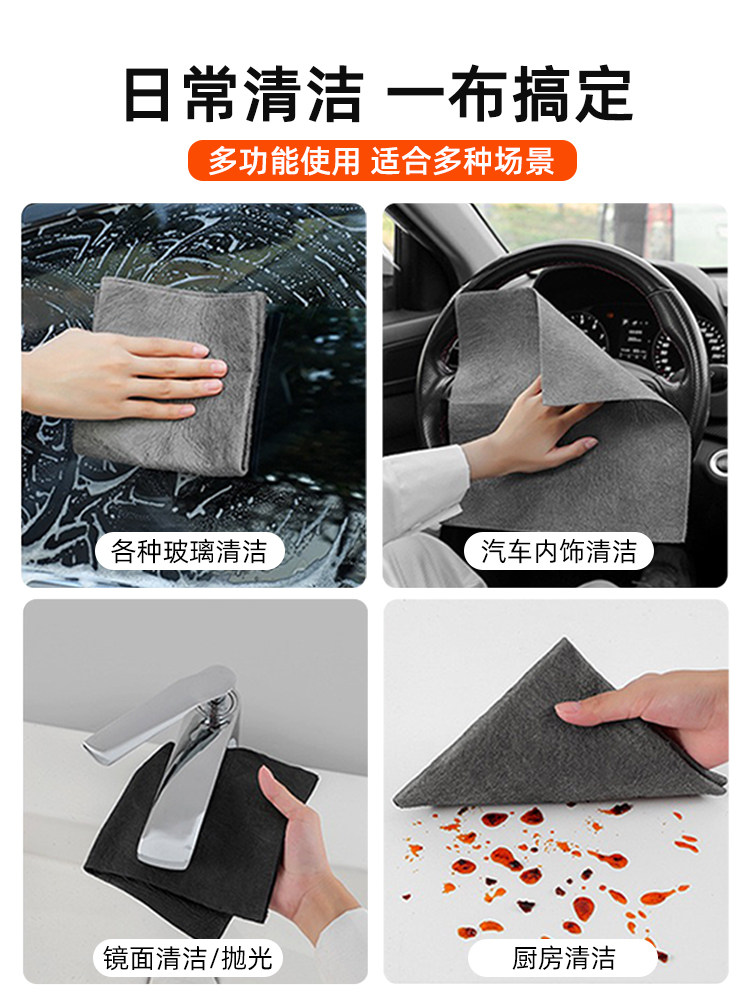 日常清洁 一布搞定

多功能使用 适合多种场景

各种玻璃清洁

汽车内饰清洁

镜面清洁/抛光

厨房清洁