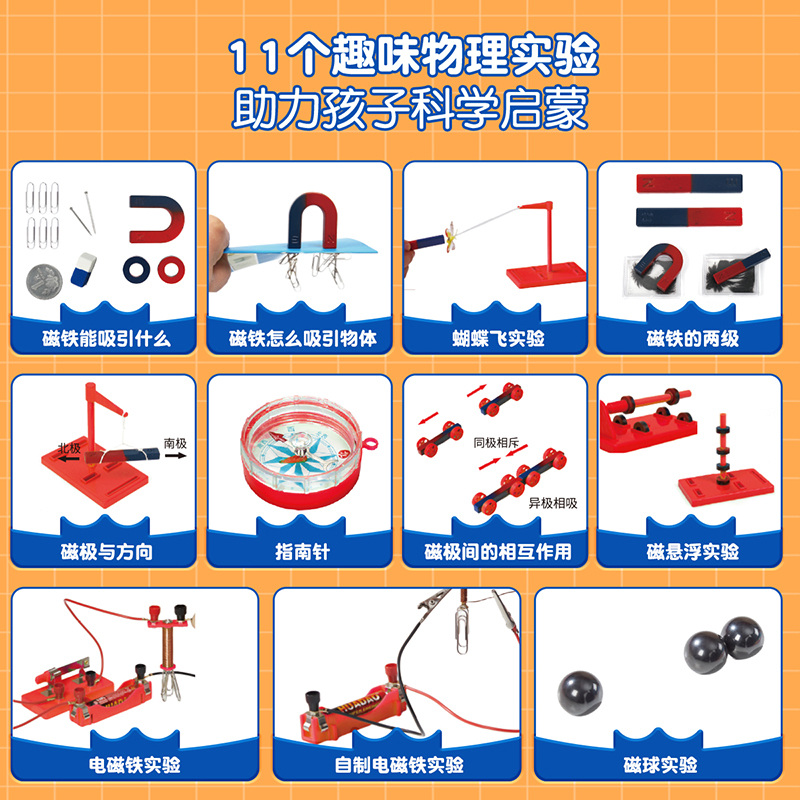 11个趣味物理实验
助力孩子科学启蒙

磁铁能吸引什么

磁铁怎么吸引物体

蝴蝶飞实验

磁铁的两级

北极
南极
磁极与方向

指南针

同极相斥
异极相吸
磁极间的相互作用

磁悬浮实验

电磁铁实验

HUADAO
自制电磁铁实验

磁球实验