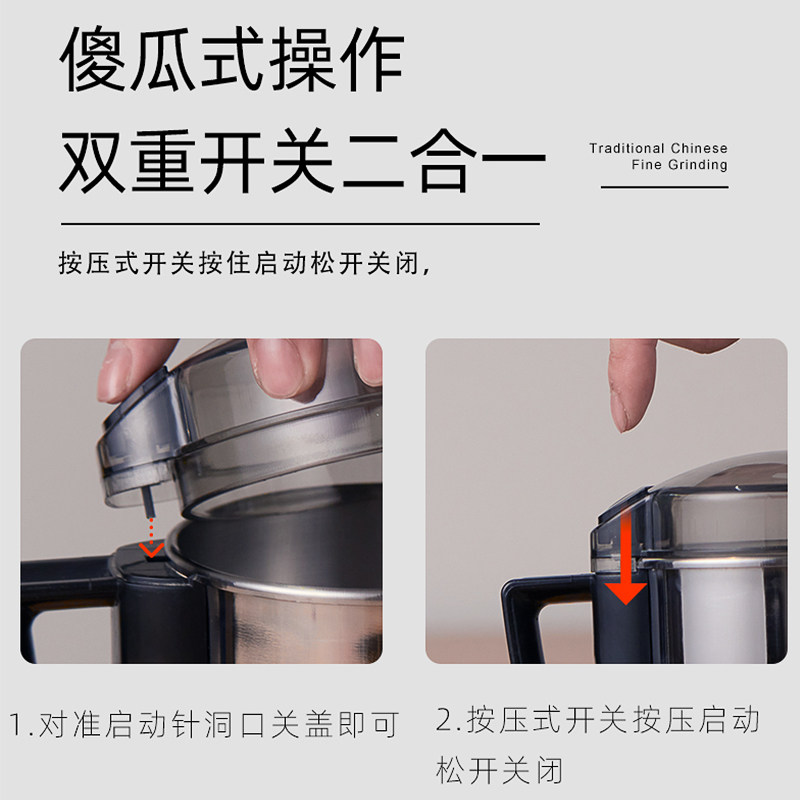 傻瓜式操作
双重开关二合一

Traditional Chinese
Fine Grinding

按压式开关按住启动松开关闭，

1.对准启动针洞口关盖即可

2.按压式开关按压启动松开关闭