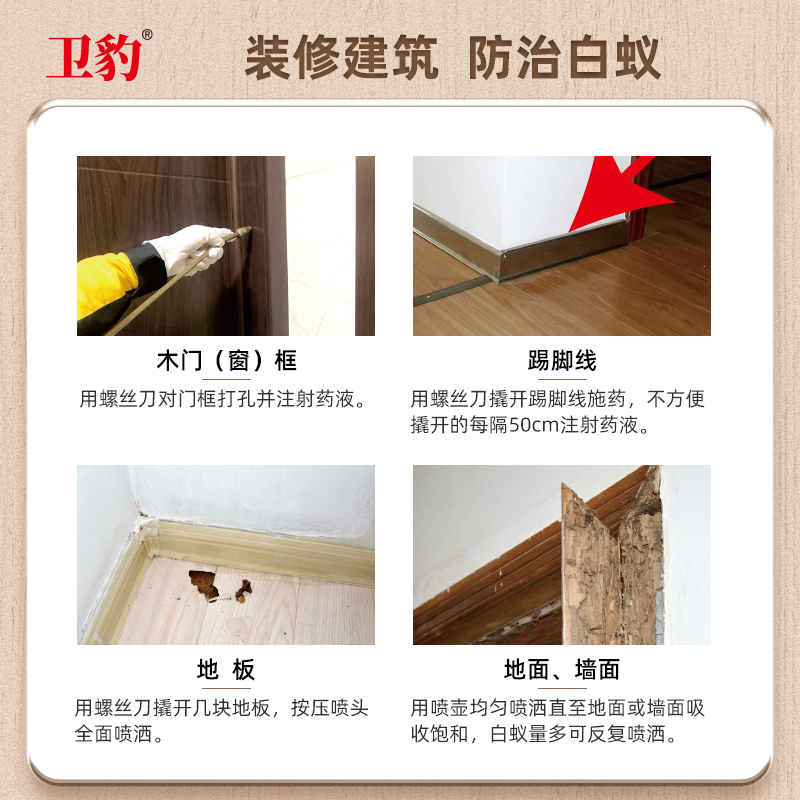 卫豹®

装修建筑 防治白蚁

木门（窗）框

用螺丝刀对门框打孔并注射药液。

踢脚线

用螺丝刀撬开踢脚线施药，不方便撬开的每隔50cm注射药液。

地 板

用螺丝刀撬开几块地板，按压喷头全面喷洒。

地面、墙面

用喷壶均匀喷洒直至地面或墙面吸收饱和，白蚁量多可反复喷洒。