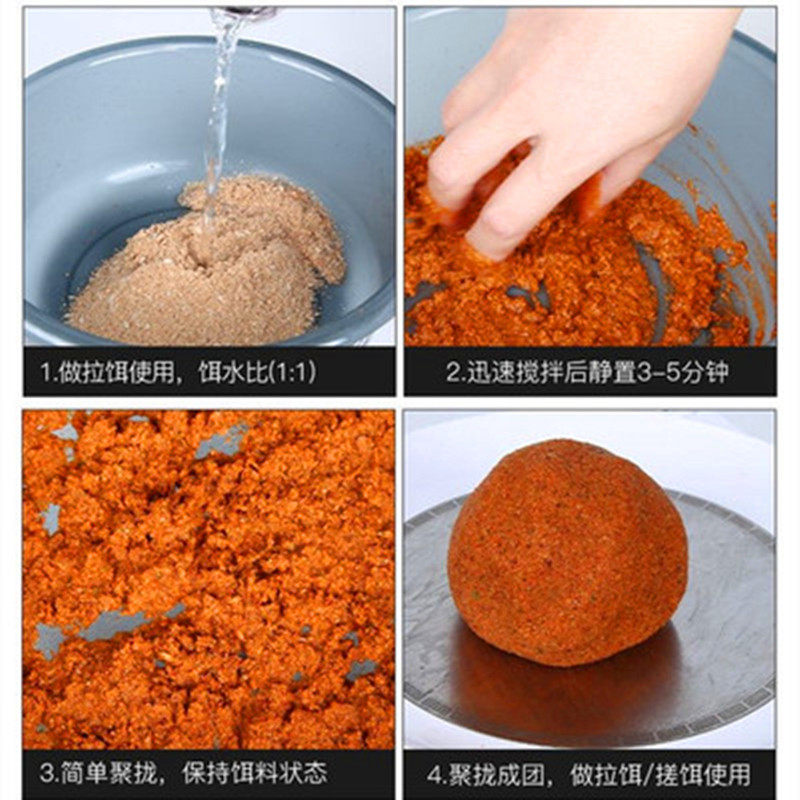 1.做拉饵使用，饵水比(1:1)

2.迅速搅拌后静置3-5分钟

3.简单聚拢，保持饵料状态

4.聚拢成团，做拉饵/搓饵使用