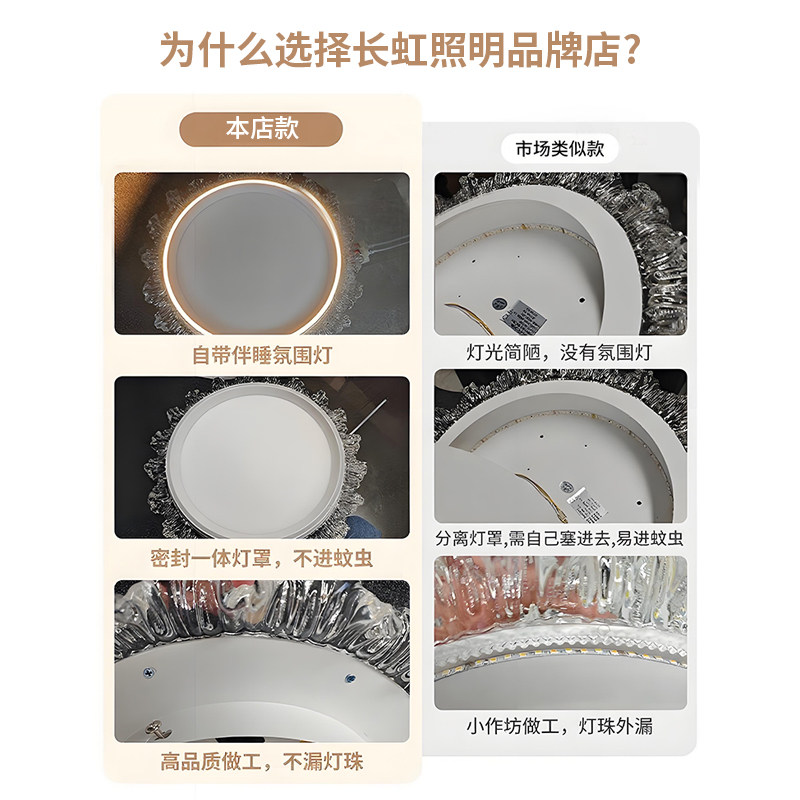 为什么选择长虹照明品牌店?

本店款

自带伴睡氛围灯

密封一体灯罩，不进蚊虫

高品质做工，不漏灯珠

市场类似款

灯光简陋，没有氛围灯

分离灯罩,需自己塞进去,易进蚊虫

小作坊做工，灯珠外漏