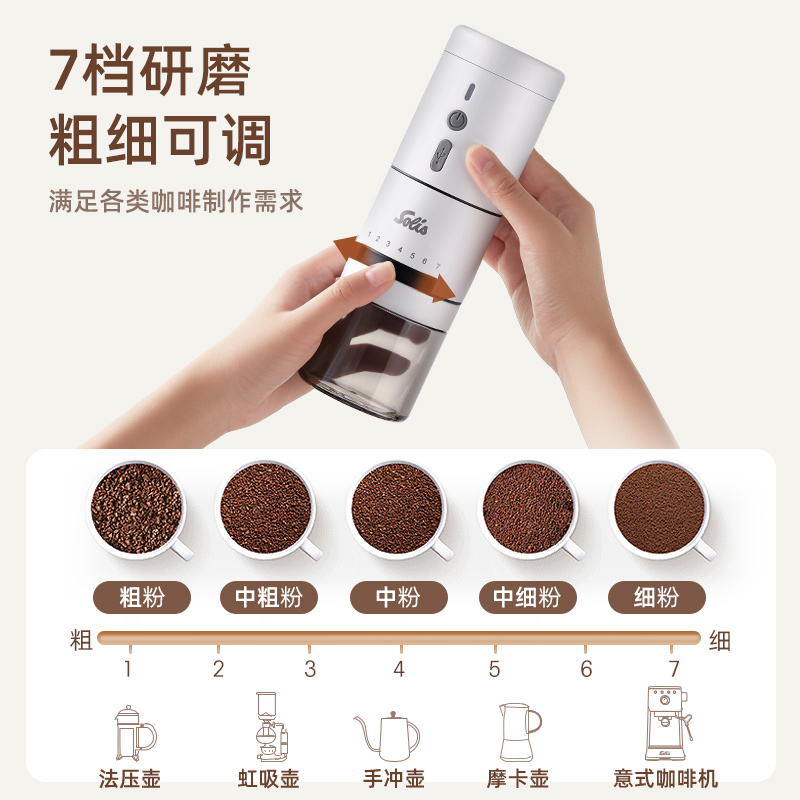 7档研磨
粗细可调

满足各类咖啡制作需求

Solis
1 2 3 4 5 6 7

粗粉 中粗粉 中粉 中细粉 细粉

粗 细
1 2 3 4 5 6 7

法压壶 虹吸壶 手冲壶 摩卡壶 意式咖啡机