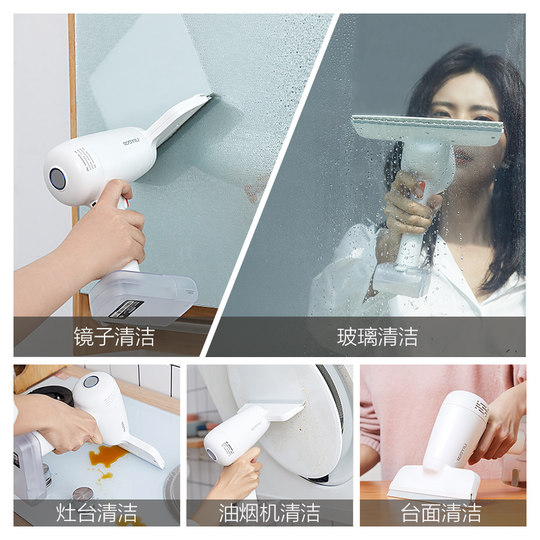 镜子清洁

玻璃清洁

灶台清洁

油烟机清洁

台面清洁