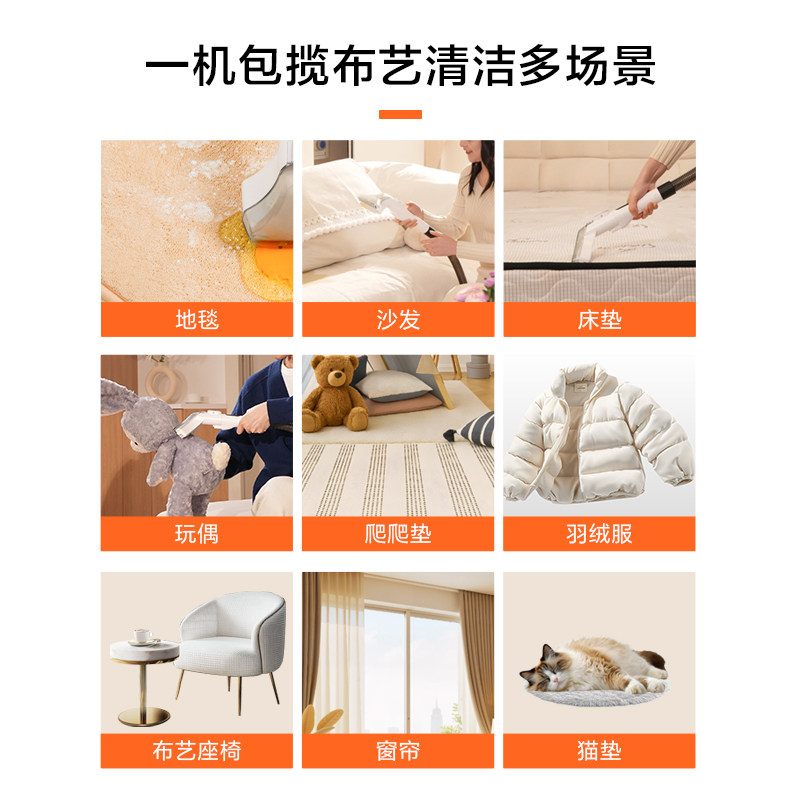 一机包揽布艺清洁多场景

地毯

沙发

床垫

玩偶

爬爬垫

羽绒服

布艺座椅

窗帘

猫垫