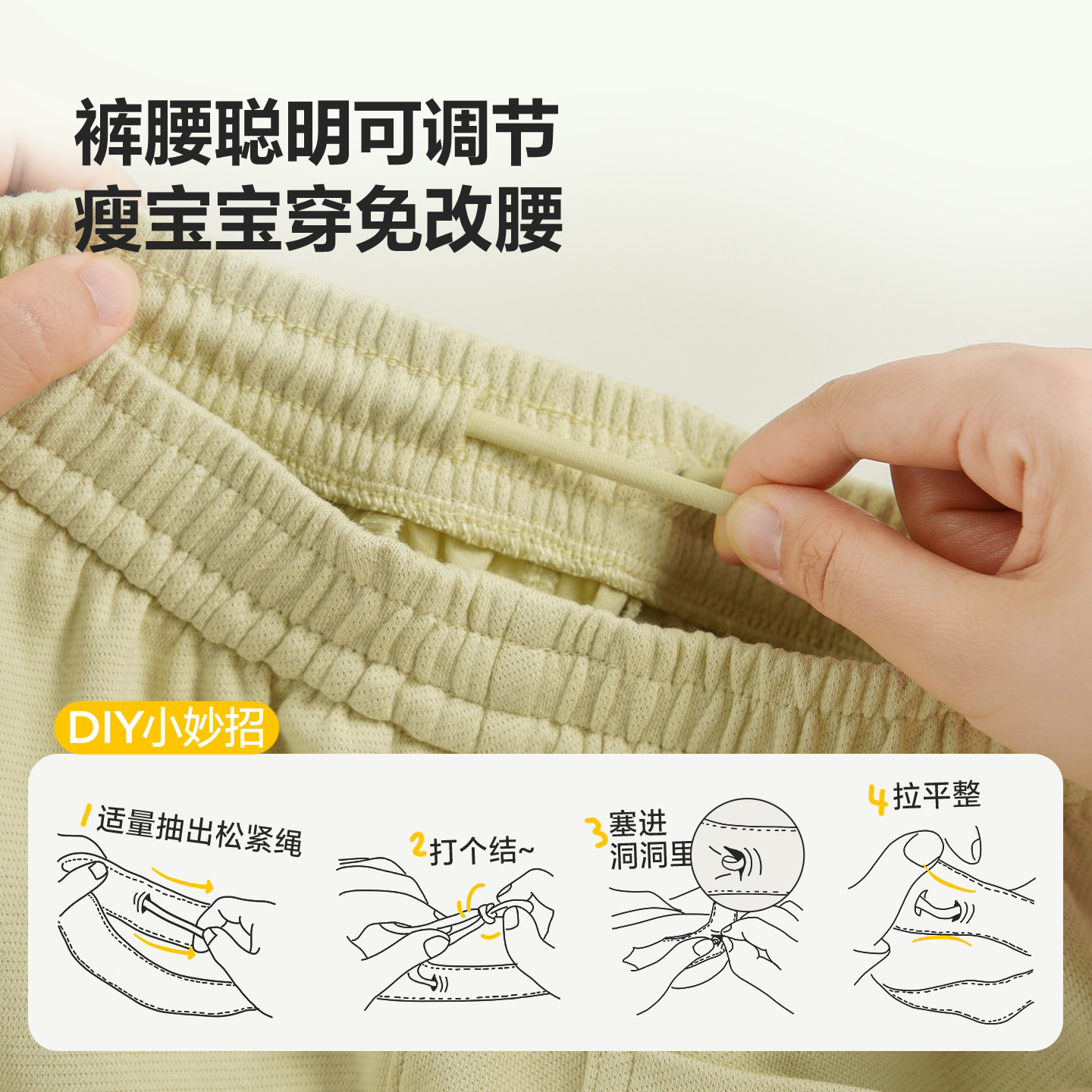 裤腰聪明可调节
瘦宝宝穿免改腰

DIY小妙招

1 适量抽出松紧绳

2 打个结~

3 塞进洞洞里

4 拉平整