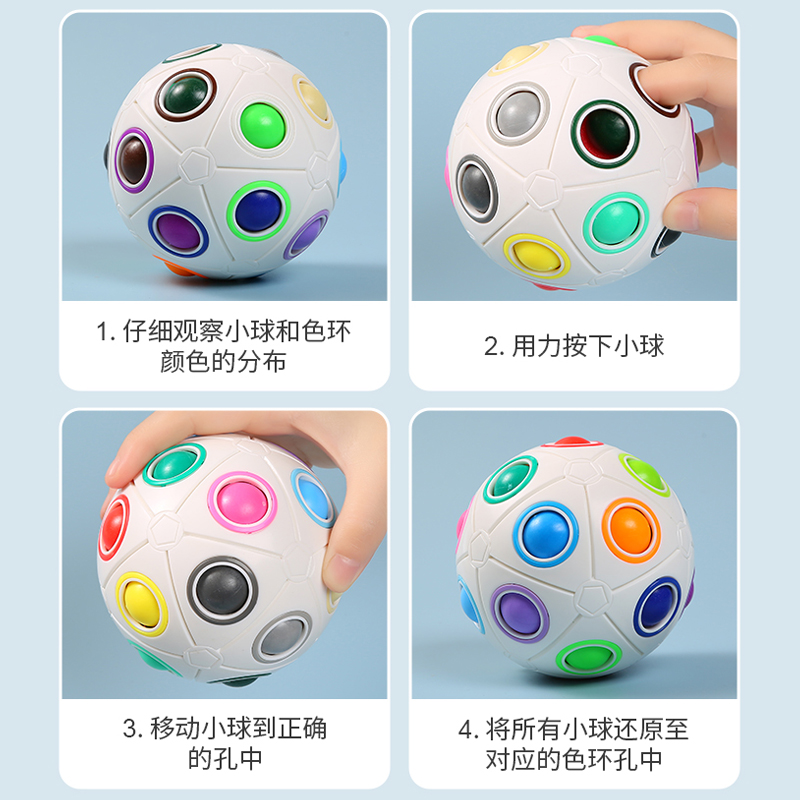 1. 仔细观察小球和色环颜色的分布

2. 用力按下小球

3. 移动小球到正确的孔中

4. 将所有小球还原至对应的色环孔中