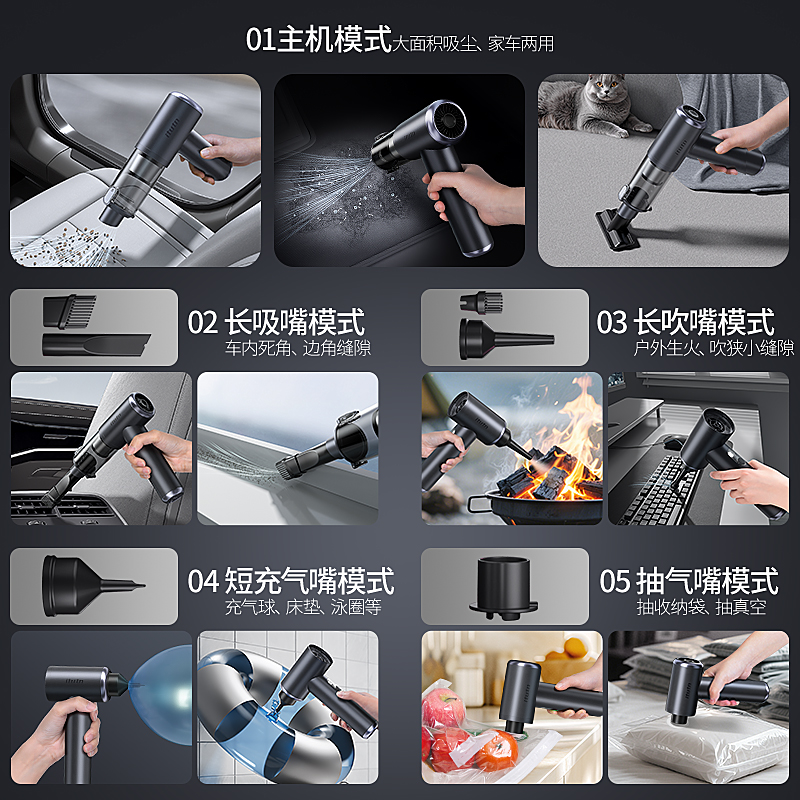 01主机模式大面积吸尘、家车两用

02 长吸嘴模式
车内死角、边角缝隙

03 长吹嘴模式
户外生火、吹狭小缝隙

04 短充气嘴模式
充气球、床垫、泳圈等

05 抽气嘴模式
抽收纳袋、抽真空